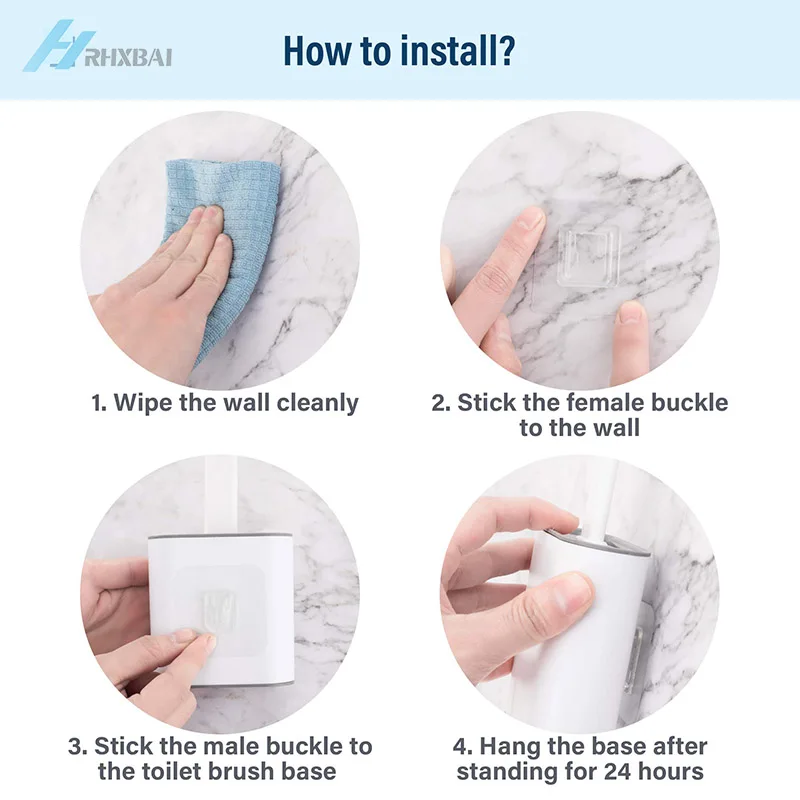 RHXBAI

How to install?

1. Wipe the wall cleanly

2. Stick the female buckle to the wall

3. Stick the male buckle to the toilet brush base

4. Hang the base after standing for 24 hours