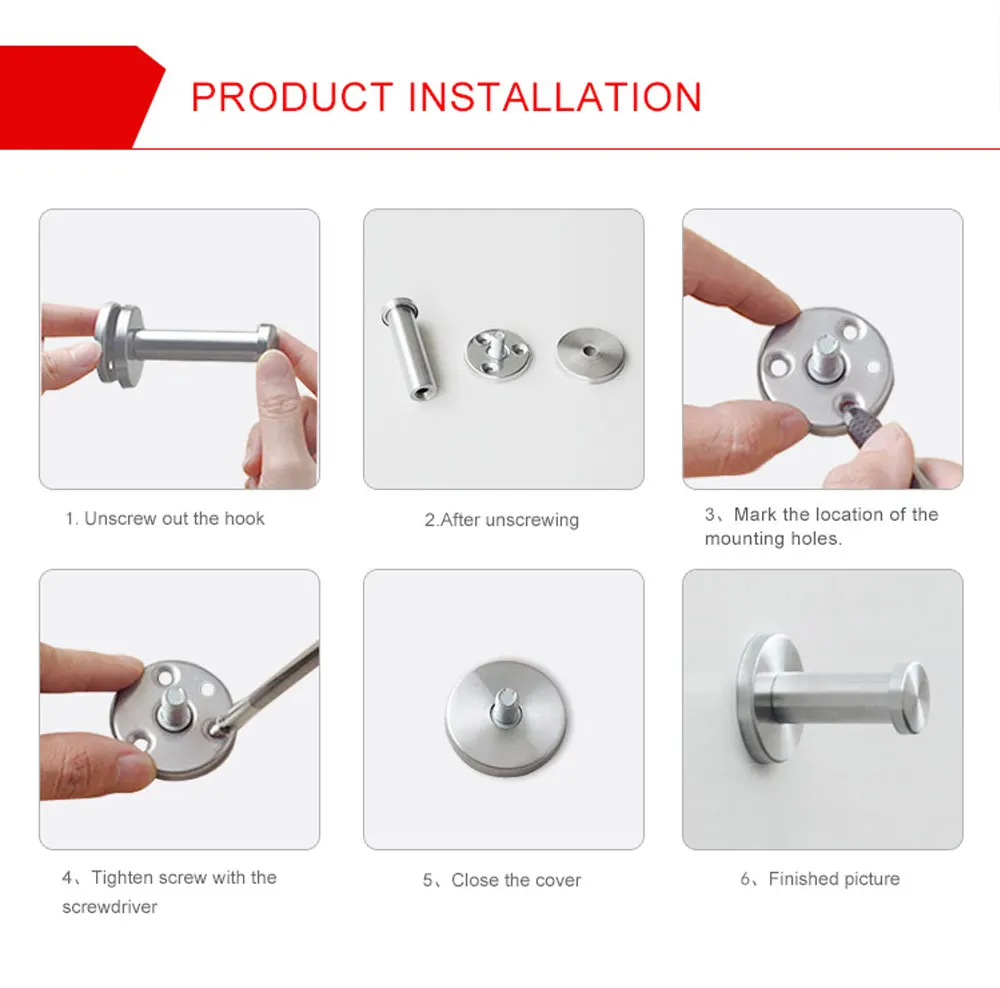 PRODUCT INSTALLATION

1. Unscrew out the hook

2.After unscrewing

3、Mark the location of the mounting holes.

4、Tighten screw with the screwdriver

5、Close the cover

6、Finished picture