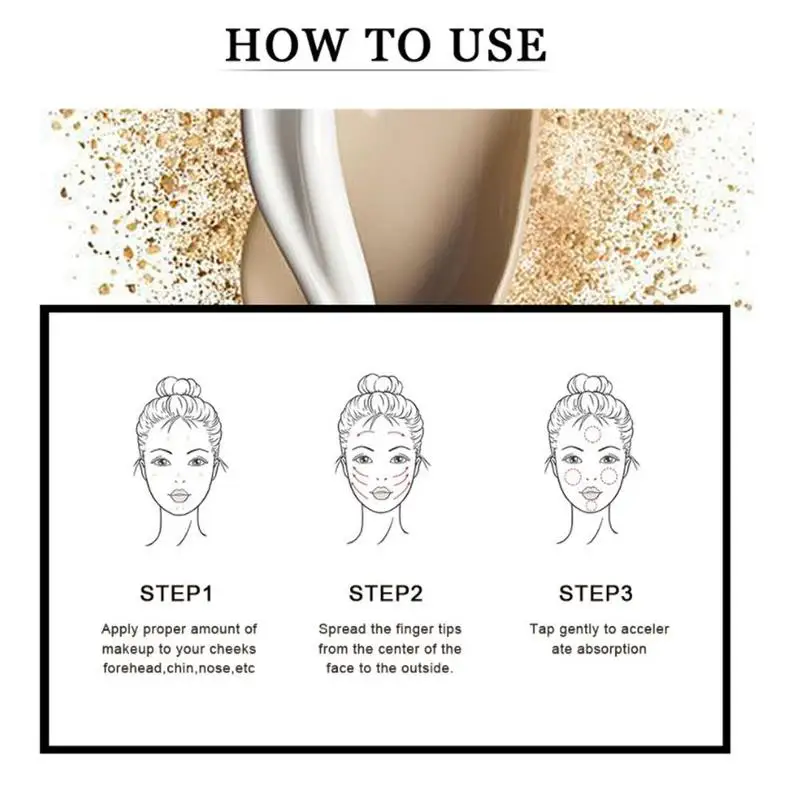 HOW TO USE

STEP1

Apply proper amount of makeup to your cheeks forehead,chin,nose,etc

STEP2

Spread the finger tips from the center of the face to the outside.

STEP3

Tap gently to acceler ate absorption