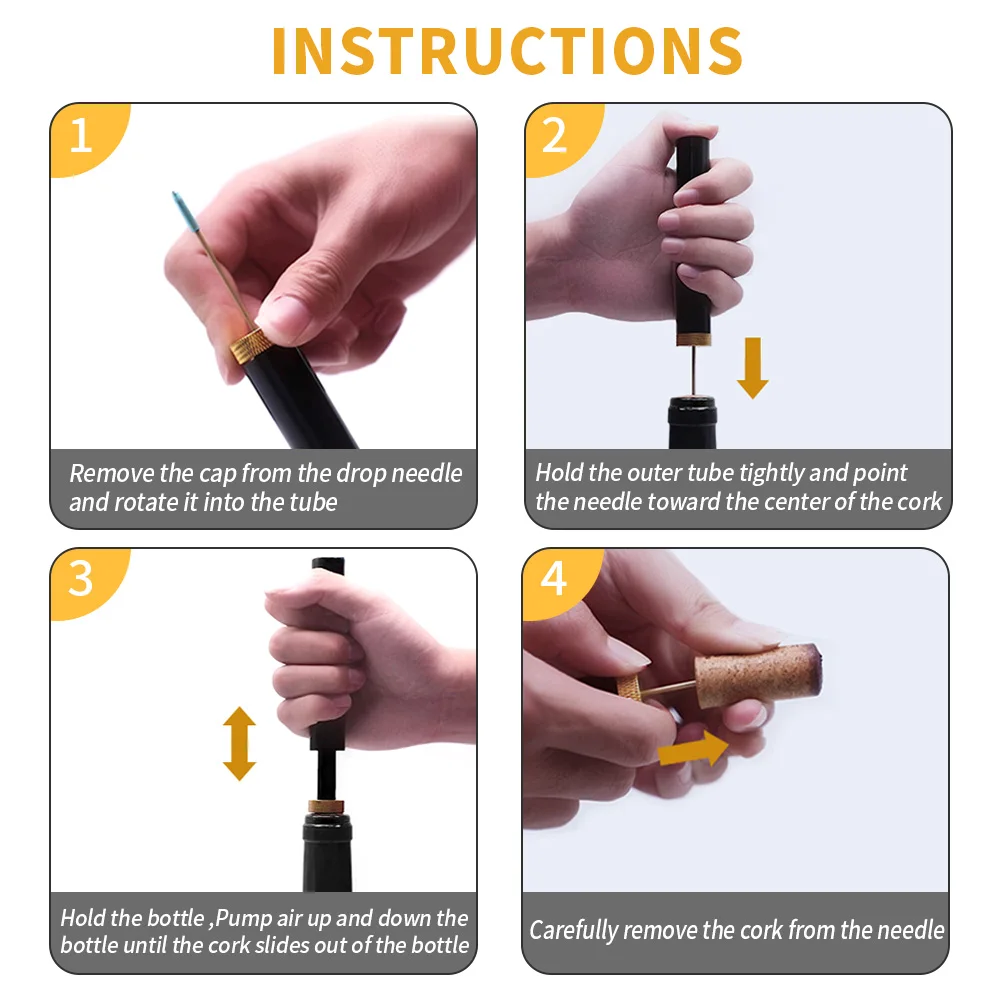 INSTRUCTIONS

1

Remove the cap from the drop needle and rotate it into the tube

2

Hold the outer tube tightly and point the needle toward the center of the cork

3

Hold the bottle ,Pump air up and down the bottle until the cork slides out of the bottle

4

Carefully remove the cork from the needle