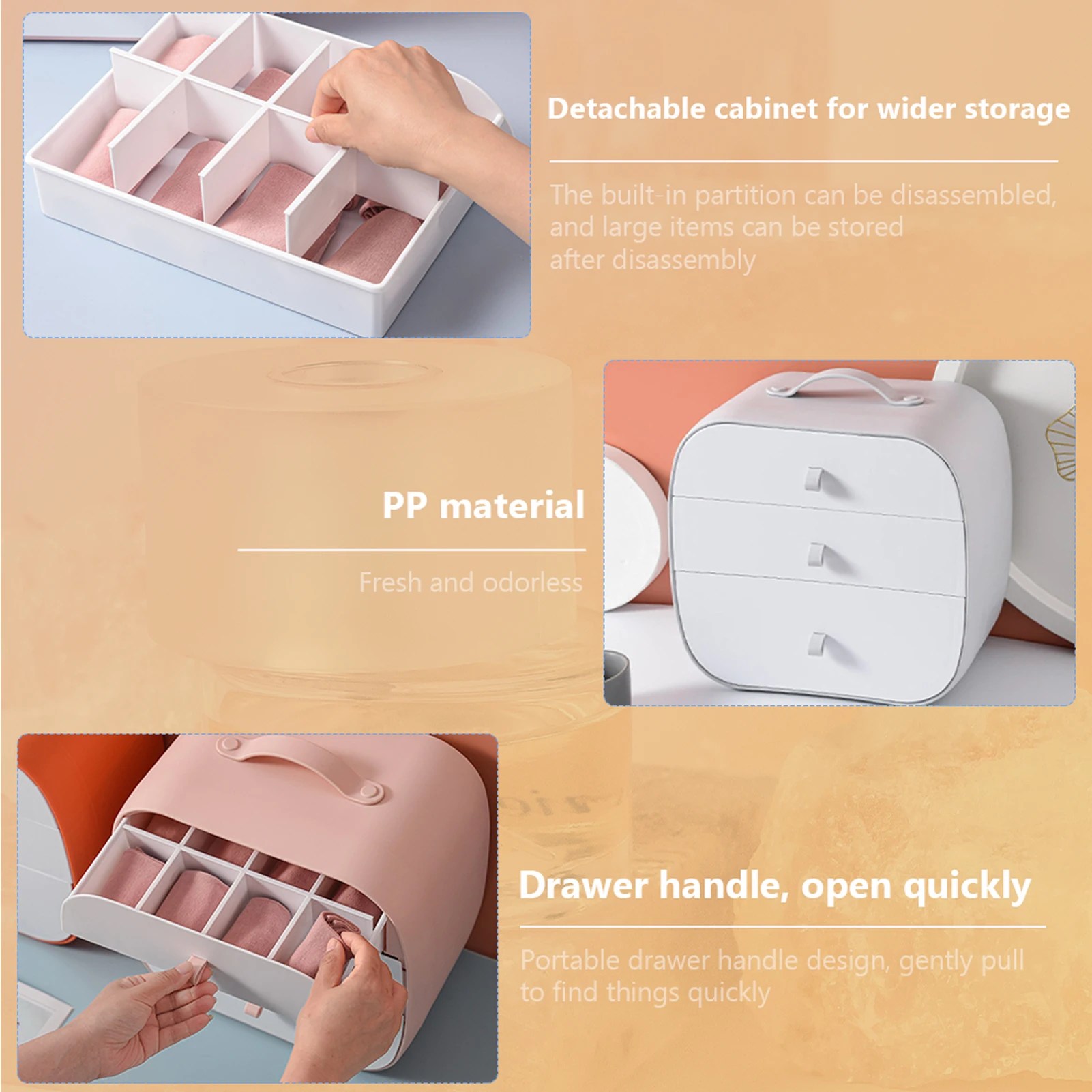 Detachable cabinet for wider storage

The built-in partition can be disassembled, and large items can be stored after disassembly

PP material

Fresh and odorless

Drawer handle, open quickly

Portable drawer handle design, gently pull to find things quickly