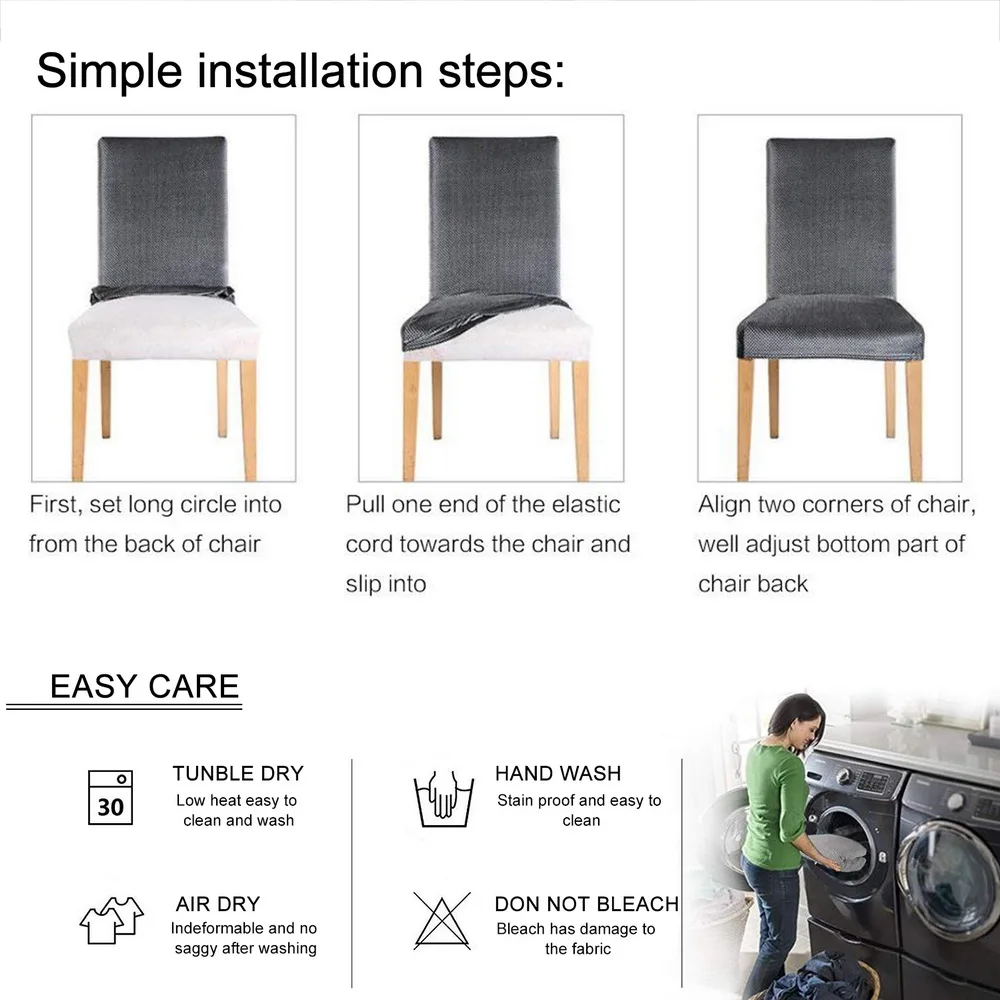 Simple installation steps:

First, set long circle into from the back of chair

Pull one end of the elastic cord towards the chair and slip into

Align two corners of chair, well adjust bottom part of chair back

EASY CARE

30

TUNBLE DRY
Low heat easy to clean and wash

HAND WASH
Stain proof and easy to clean

AIR DRY
Indeformable and no saggy after washing

DON NOT BLEACH
Bleach has damage to the fabric