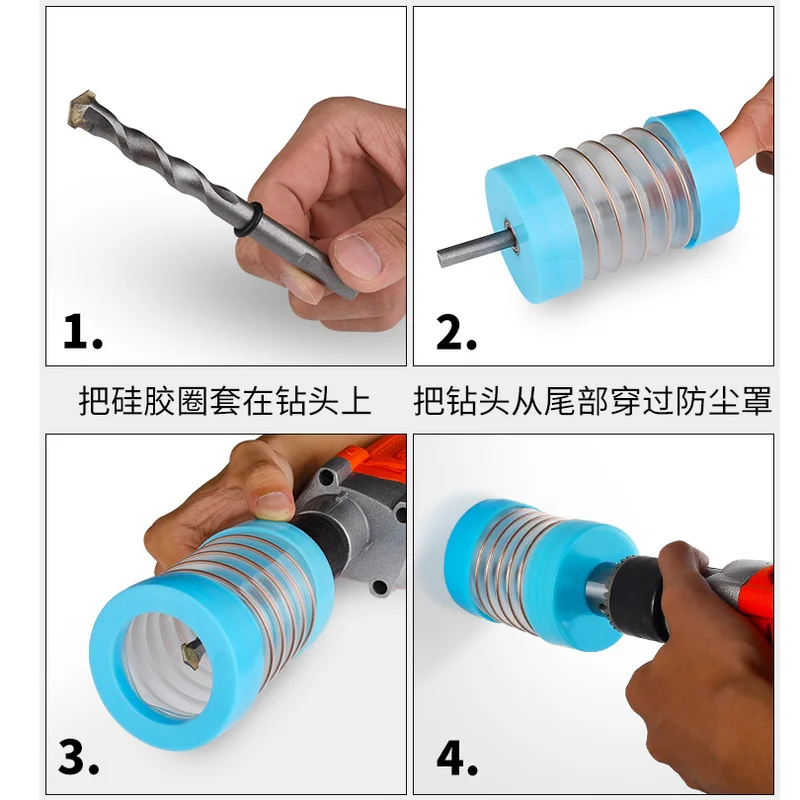 1.

2.

把硅胶圈套在钻头上

把钻头从尾部穿过防尘罩

3.

4.