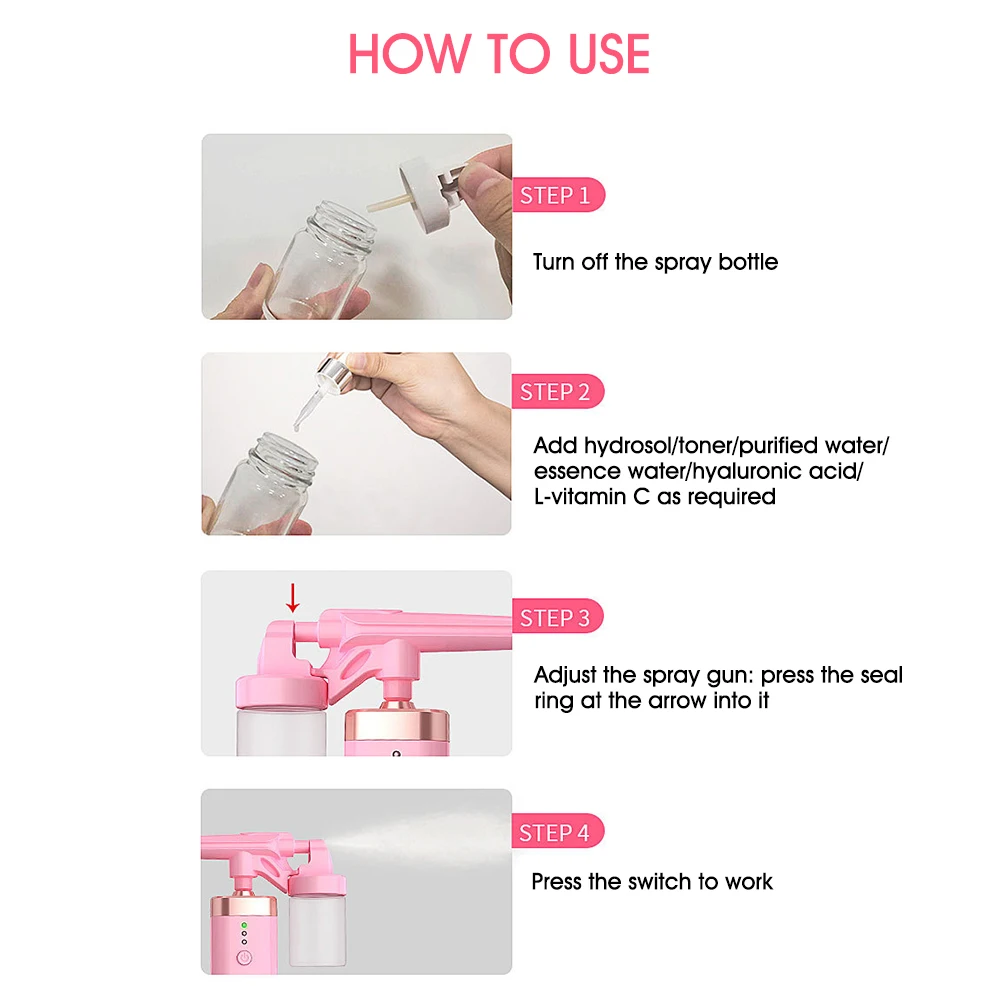 HOW TO USE

STEP 1

Turn off the spray bottle

STEP 2

Add hydrosol/toner/purified water/ essence water/hyaluronic acid/ L-vitamin C as required

STEP 3

Adjust the spray gun: press the seal ring at the arrow into it

STEP 4

Press the switch to work