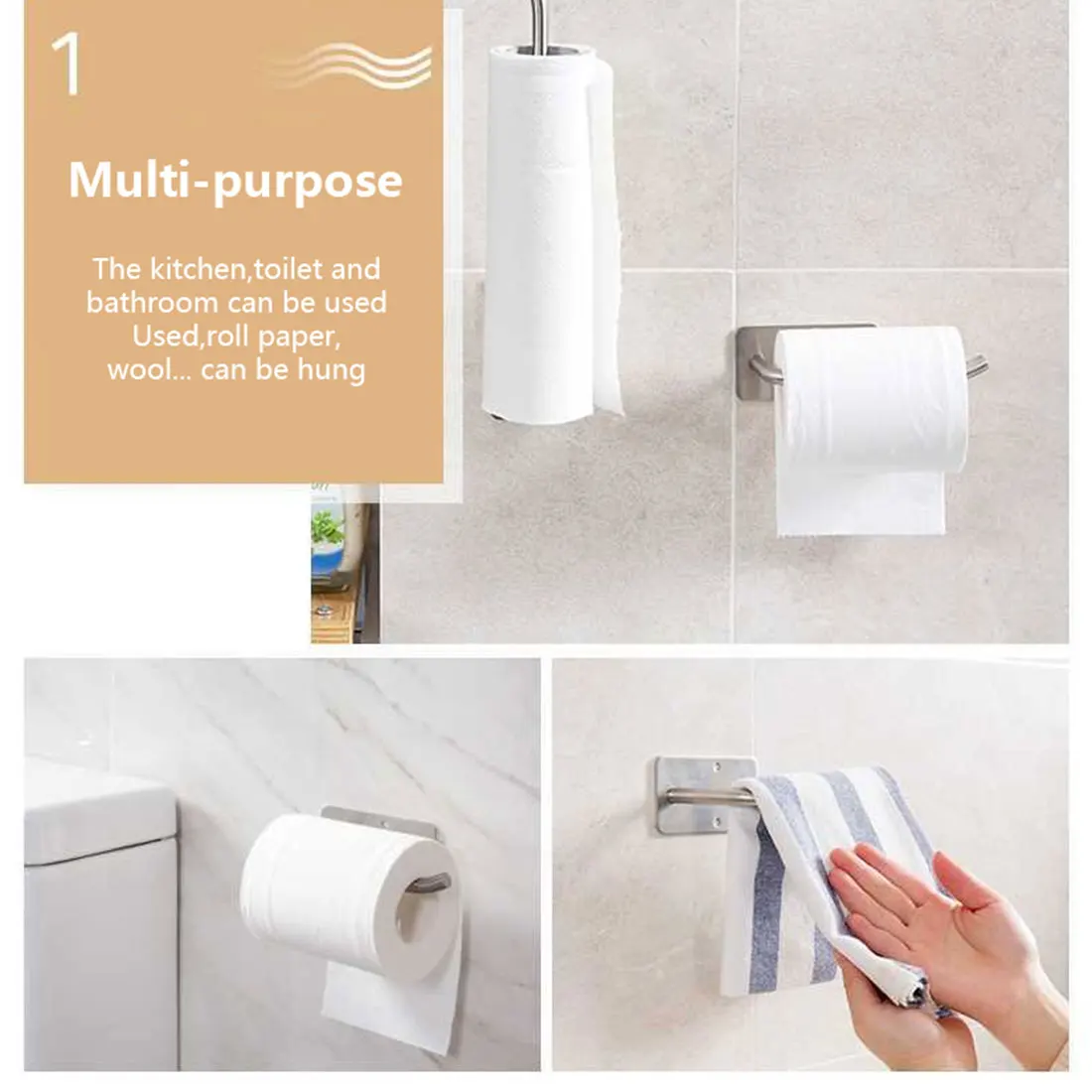 1

Multi-purpose

The kitchen,toilet and bathroom can be used Used,roll paper, wool... can be hung