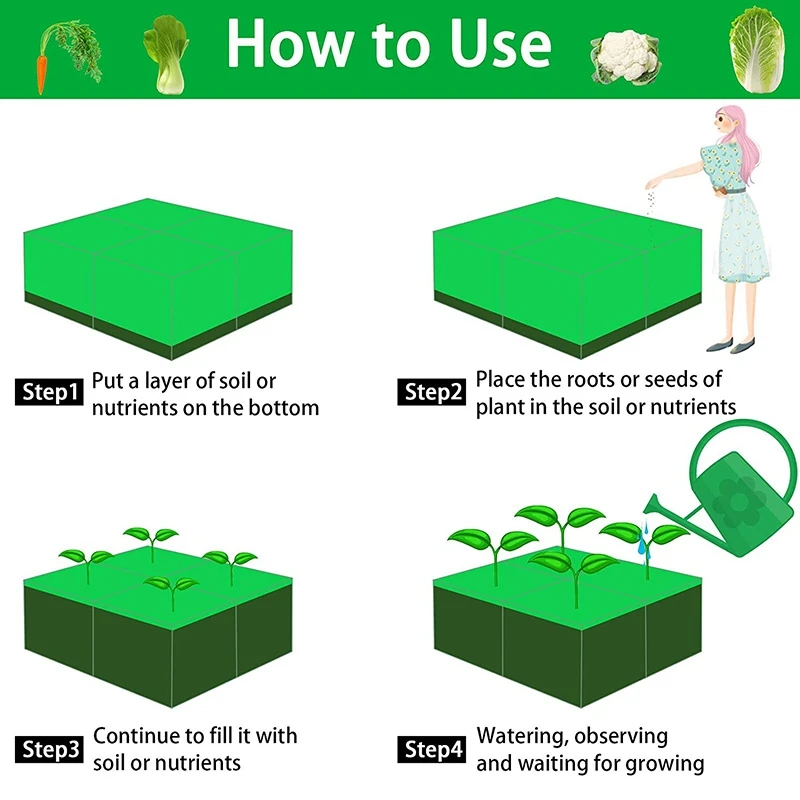 How to Use

Step1 Put a layer of soil or nutrients on the bottom

Step2 Place the roots or seeds of plant in the soil or nutrients

Step3 Continue to fill it with soil or nutrients

Step4 Watering, observing and waiting for growing