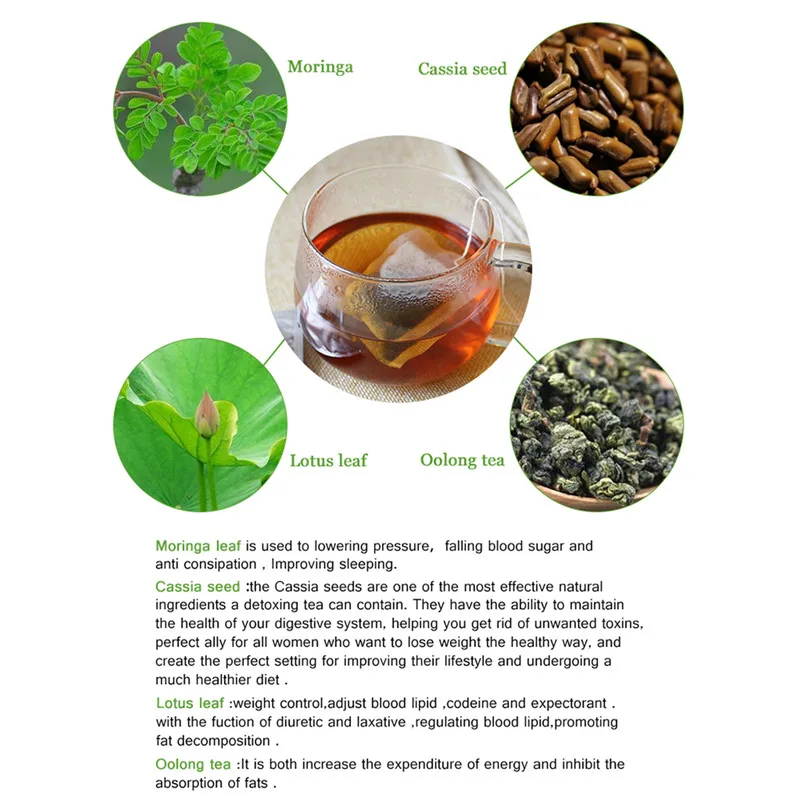 Moringa

Cassia seed

Lotus leaf

Oolong tea

Moringa leaf is used to lowering pressure, falling blood sugar and anti consipation , Improving sleeping.

Cassia seed :the Cassia seeds are one of the most effective natural ingredients a detoxing tea can contain. They have the ability to maintain the health of your digestive system, helping you get rid of unwanted toxins, perfect ally for all women who want to lose weight the healthy way, and create the perfect setting for improving their lifestyle and undergoing a much healthier diet .

Lotus leaf :weight control,adjust blood lipid ,codeine and expectorant . with the fuction of diuretic and laxative ,regulating blood lipid,promoting fat decomposition .

Oolong tea :It is both increase the expenditure of energy and inhibit the absorption of fats .