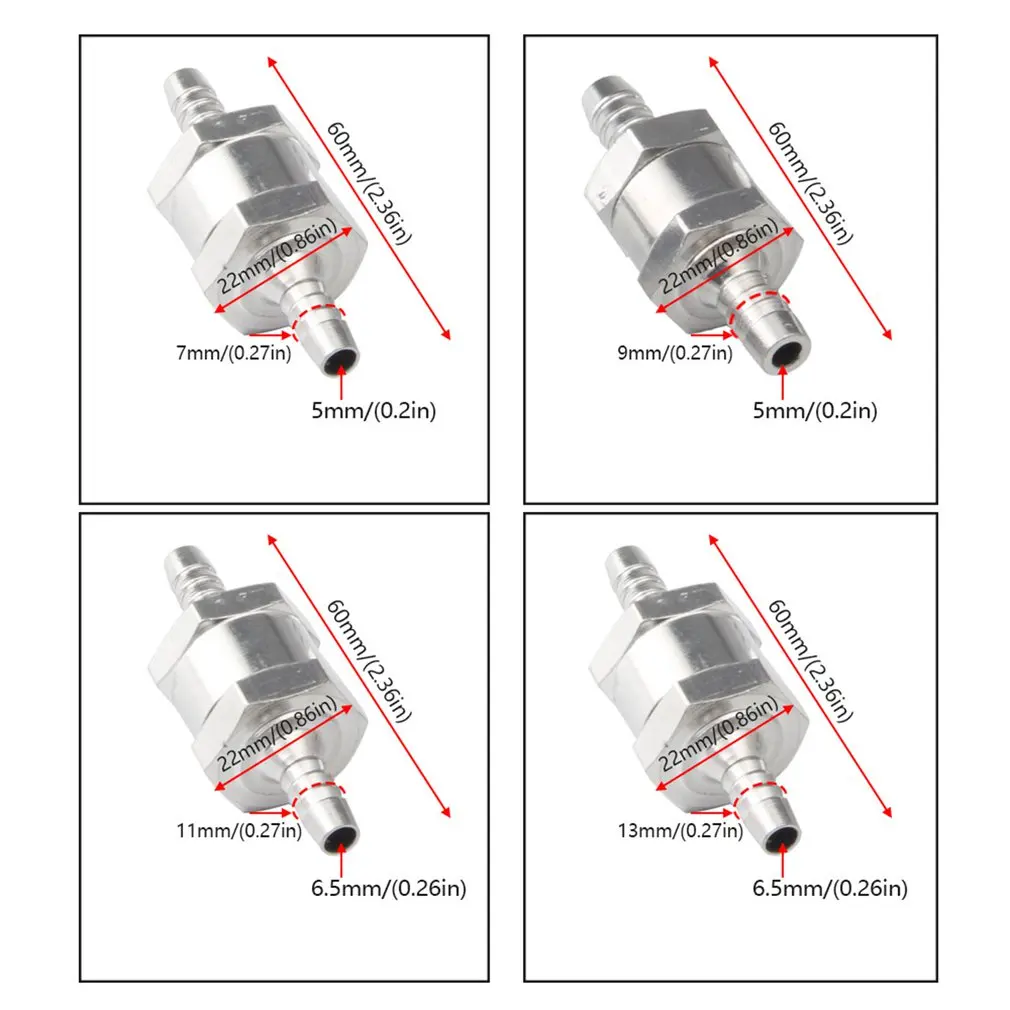 60mm/(2.36in)
22mm/(0.86in)
7mm/(0.27in)
5mm/(0.2in)

60mm/(2.36in)
22mm/(0.86in)
9mm/(0.27in)
5mm/(0.2in)

60mm/(2.36in)
22mm/(0.86in)
11mm/(0.27in)
6.5mm/(0.26in)

60mm/(2.36in)
22mm/(0.86in)
13mm/(0.27in)
6.5mm/(0.26in)