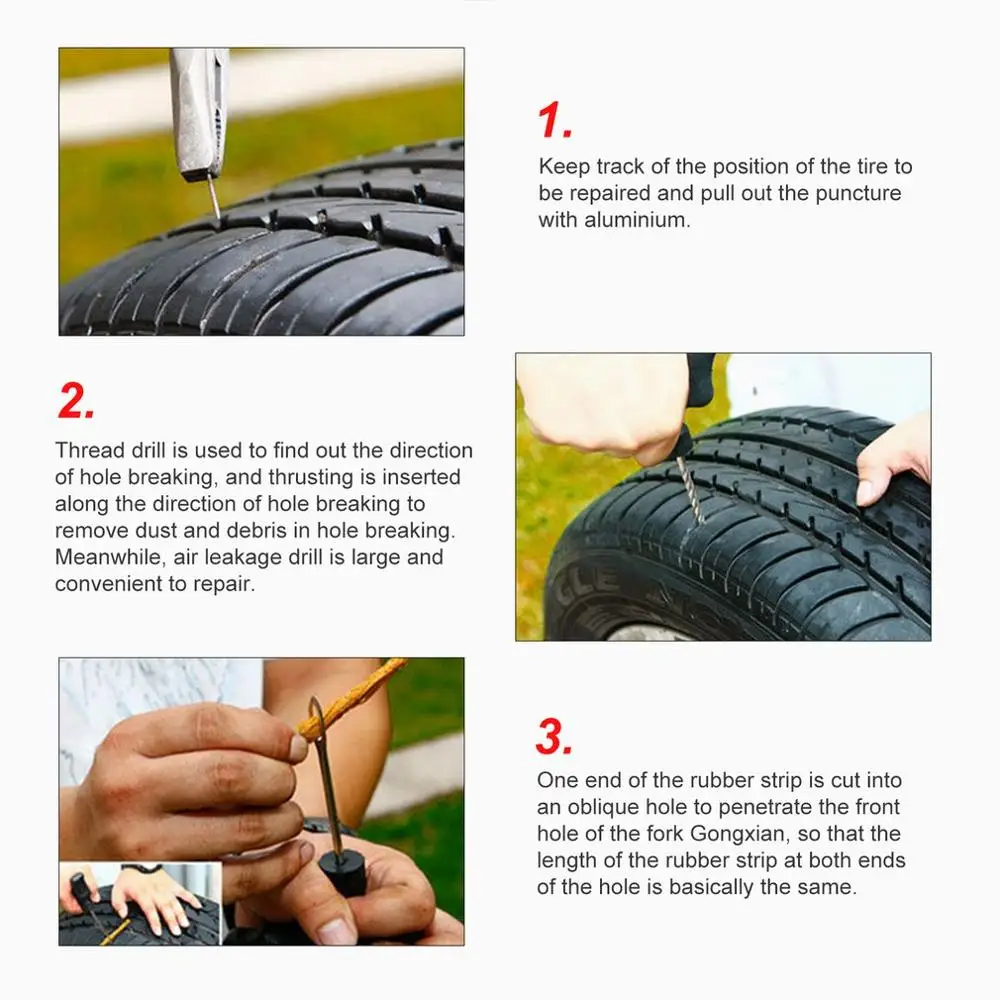 1.

Keep track of the position of the tire to be repaired and pull out the puncture with aluminium.

2.

Thread drill is used to find out the direction of hole breaking, and thrusting is inserted along the direction of hole breaking to remove dust and debris in hole breaking. Meanwhile, air leakage drill is large and convenient to repair.

3.

One end of the rubber strip is cut into an oblique hole to penetrate the front hole of the fork Gongxian, so that the length of the rubber strip at both ends of the hole is basically the same.