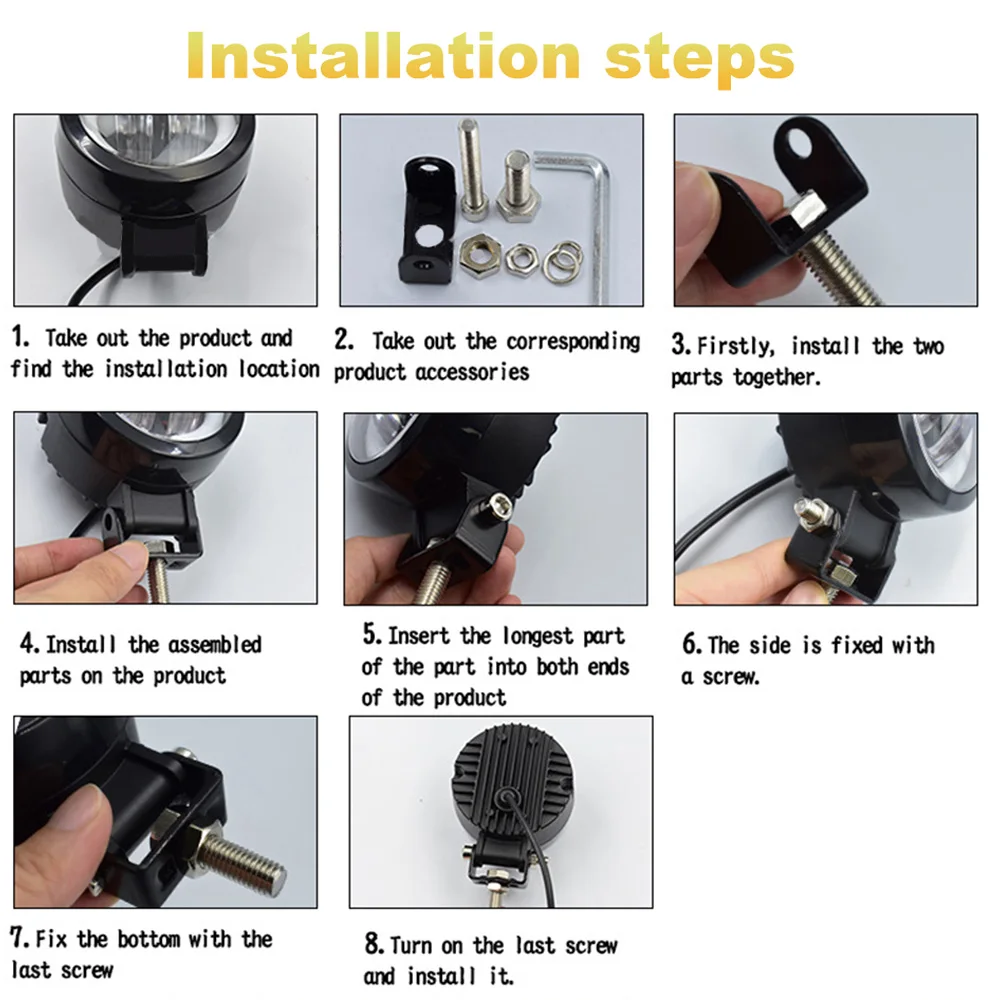 Installation steps

1. Take out the product and find the installation location

2. Take out the corresponding product accessories

3. Firstly, install the two parts together.

4. Install the assembled parts on the product

5. Insert the longest part of the part into both ends of the product

6. The side is fixed with a screw.

7. Fix the bottom with the last screw

8. Turn on the last screw and install it.