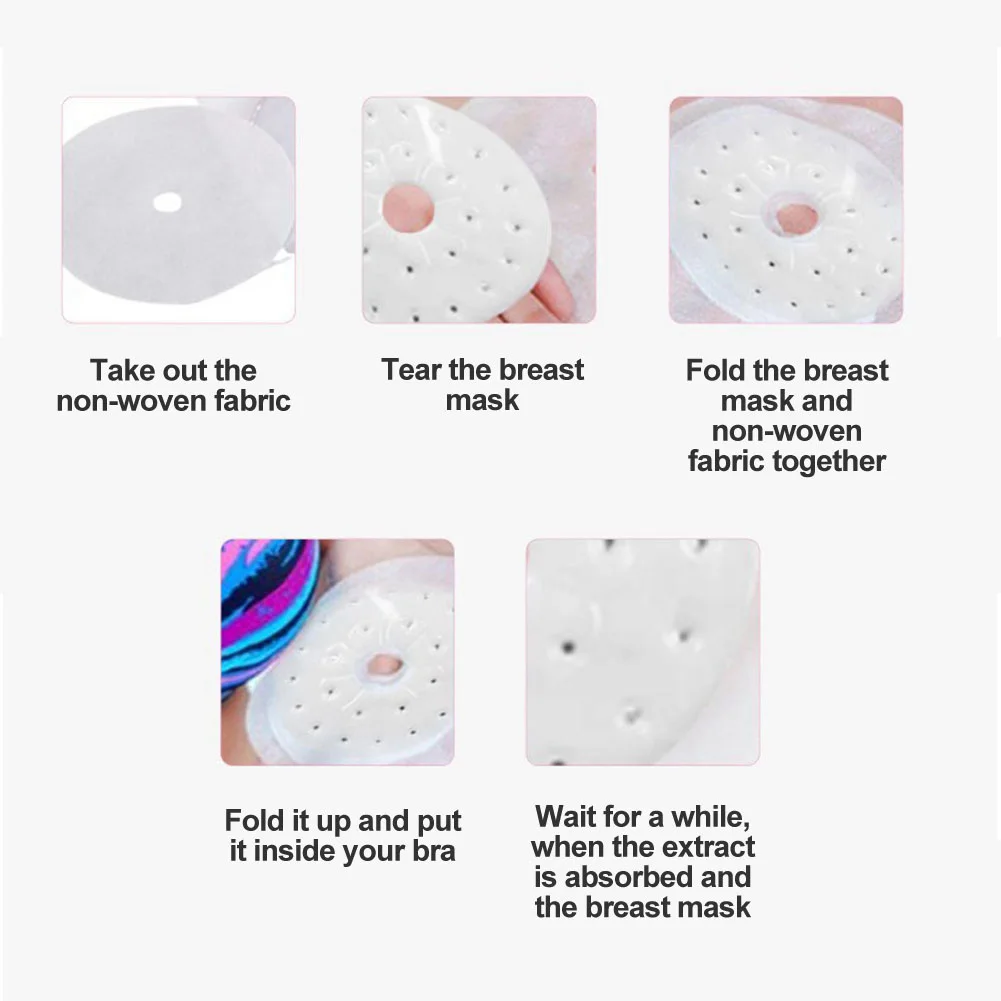 Take out the non-woven fabric

Tear the breast mask

Fold the breast mask and non-woven fabric together

Fold it up and put it inside your bra

Wait for a while, when the extract is absorbed and the breast mask