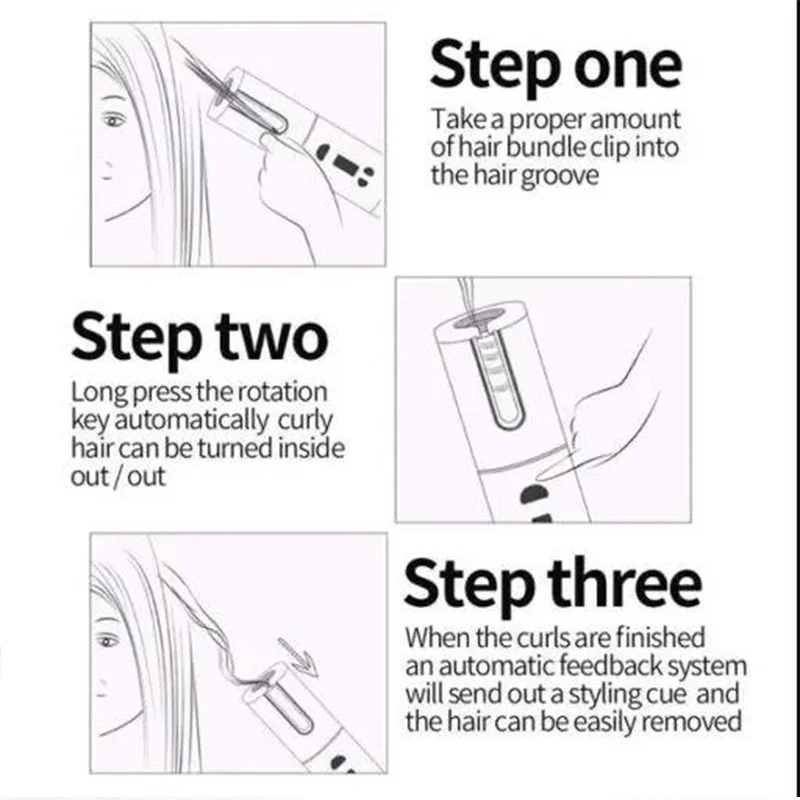 Step one
Take a proper amount of hair bundle clip into the hair groove

Step two
Long press the rotation key automatically curly hair can be turned inside out / out

Step three
When the curls are finished an automatic feedback system will send out a styling cue and the hair can be easily removed