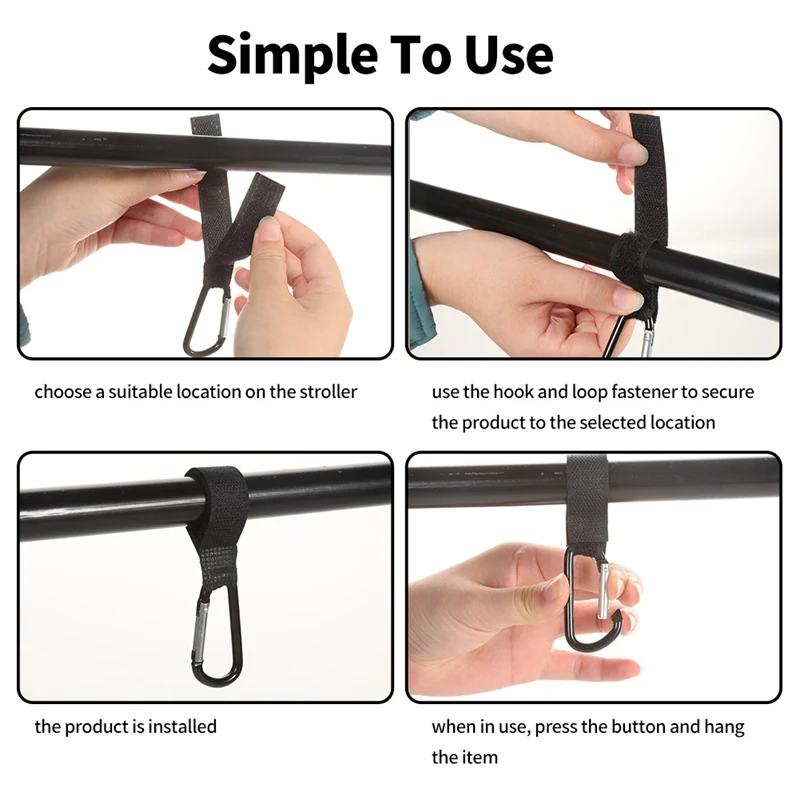 Simple To Use

choose a suitable location on the stroller

use the hook and loop fastener to secure the product to the selected location

the product is installed

when in use, press the button and hang the item