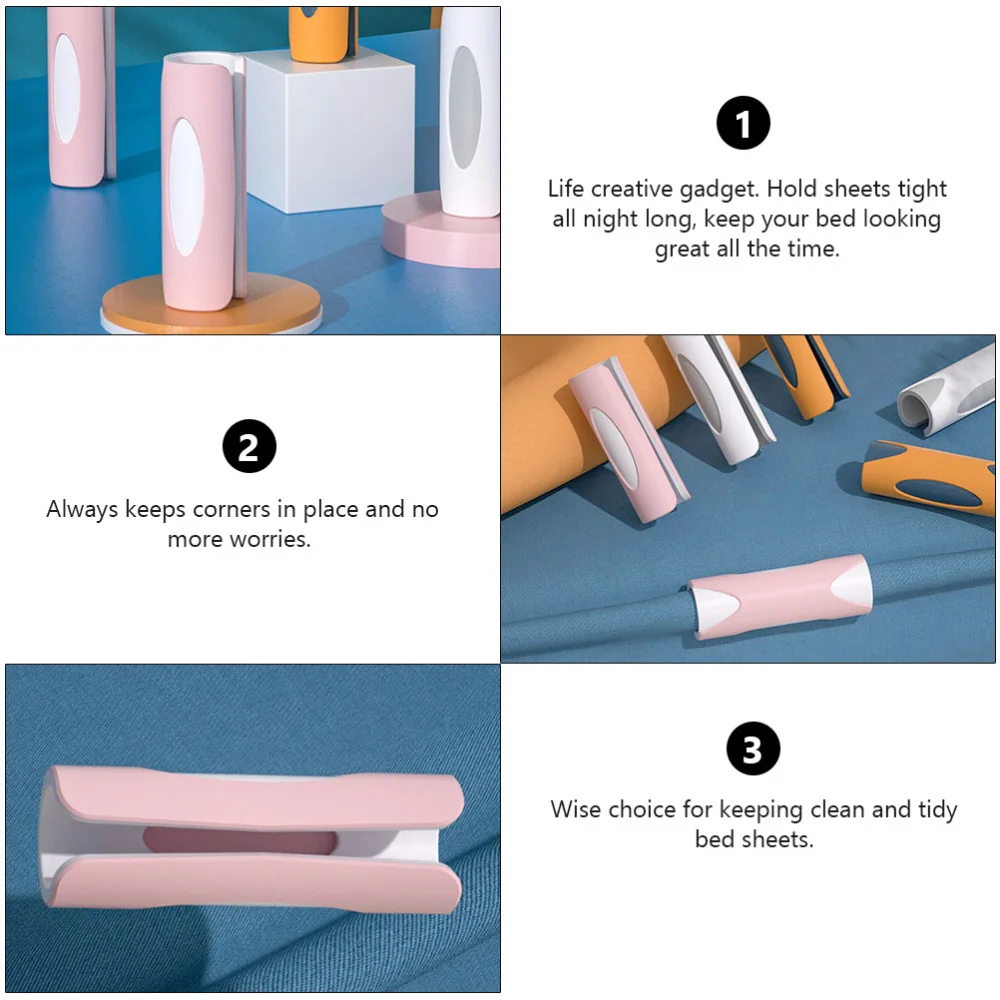 1

Life creative gadget. Hold sheets tight all night long, keep your bed looking great all the time.

2

Always keeps corners in place and no more worries.

3

Wise choice for keeping clean and tidy bed sheets.