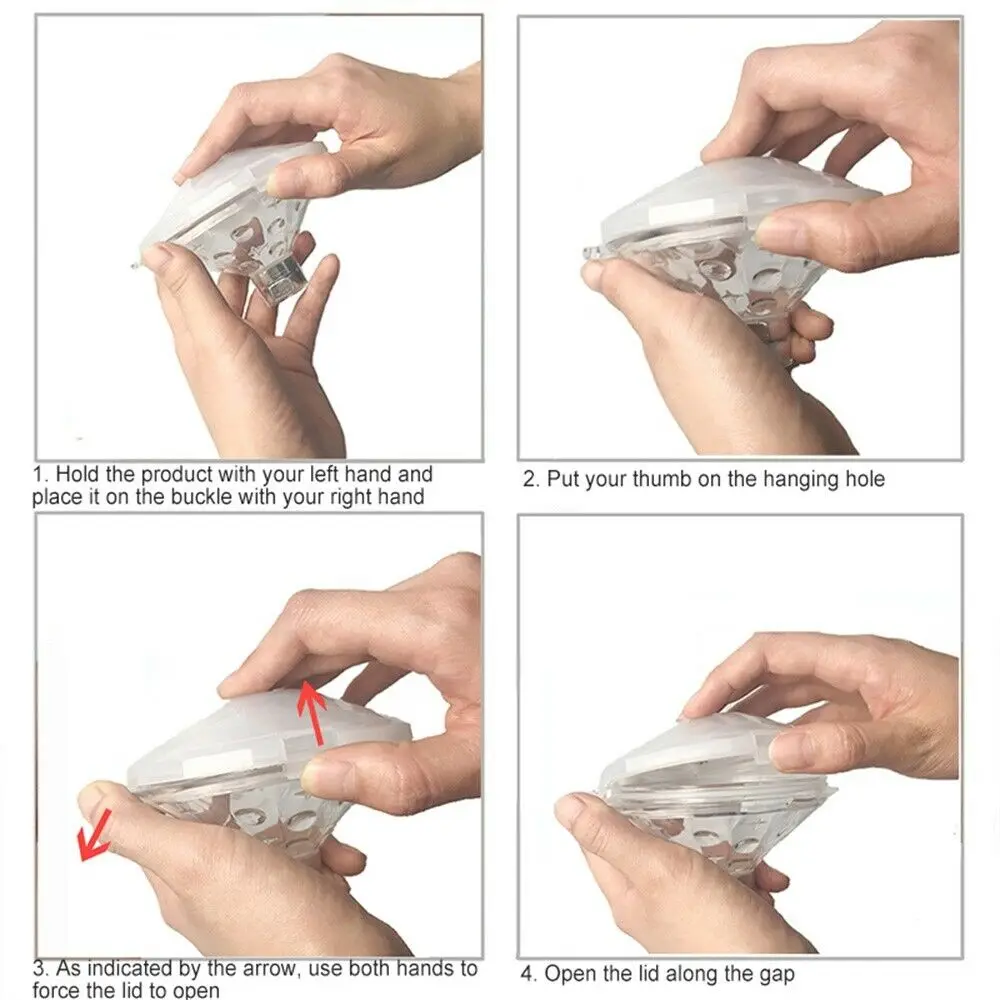 1. Hold the product with your left hand and place it on the buckle with your right hand

2. Put your thumb on the hanging hole

3. As indicated by the arrow, use both hands to force the lid to open

4. Open the lid along the gap