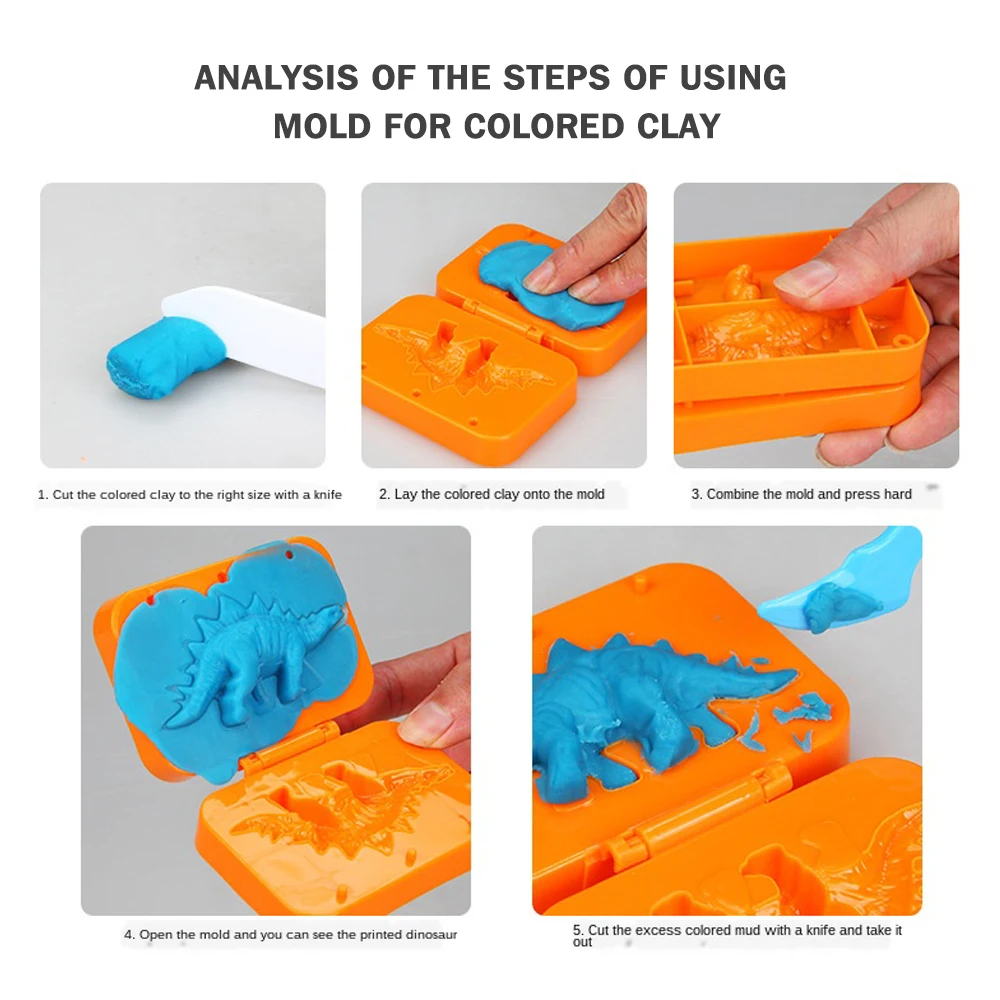 ANALYSIS OF THE STEPS OF USING MOLD FOR COLORED CLAY

1. Cut the colored clay to the right size with a knife

2. Lay the colored clay onto the mold

3. Combine the mold and press hard

4. Open the mold and you can see the printed dinosaur

5. Cut the excess colored mud with a knife and take it out