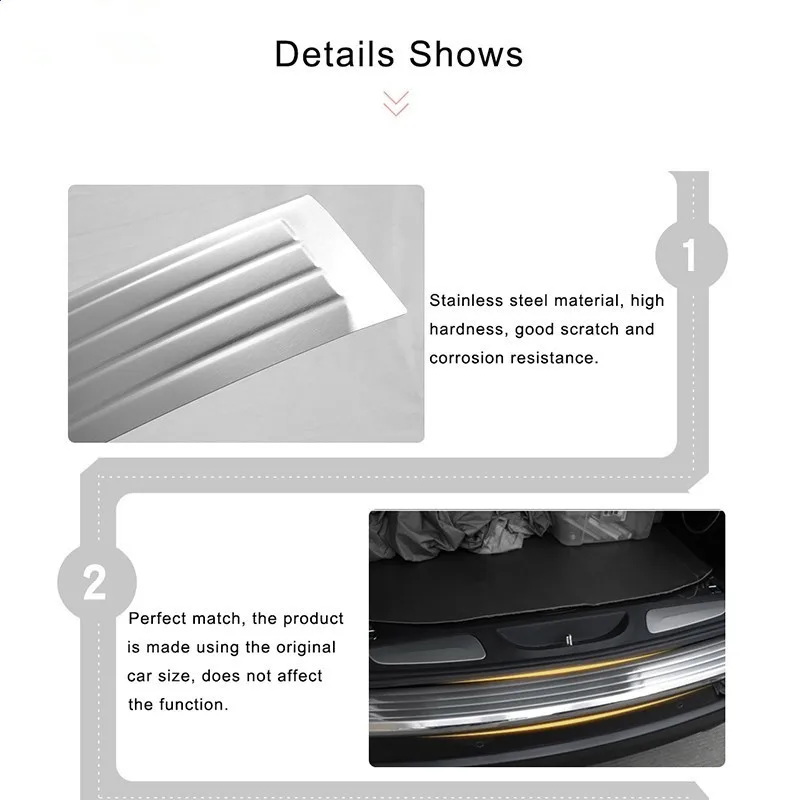 Details Shows

1

Stainless steel material, high hardness, good scratch and corrosion resistance.

2

Perfect match, the product is made using the original car size, does not affect the function.