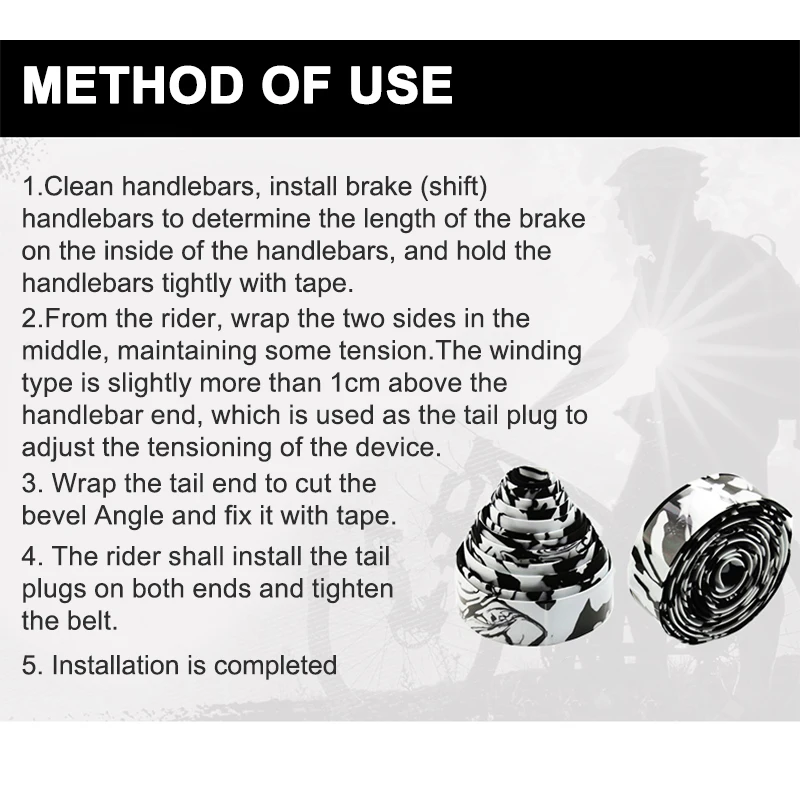 METHOD OF USE

1.Clean handlebars, install brake (shift) handlebars to determine the length of the brake on the inside of the handlebars, and hold the handlebars tightly with tape.

2.From the rider, wrap the two sides in the middle, maintaining some tension.The winding type is slightly more than 1cm above the handlebar end, which is used as the tail plug to adjust the tensioning of the device.

3. Wrap the tail end to cut the bevel Angle and fix it with tape.

4. The rider shall install the tail plugs on both ends and tighten the belt.

5. Installation is completed