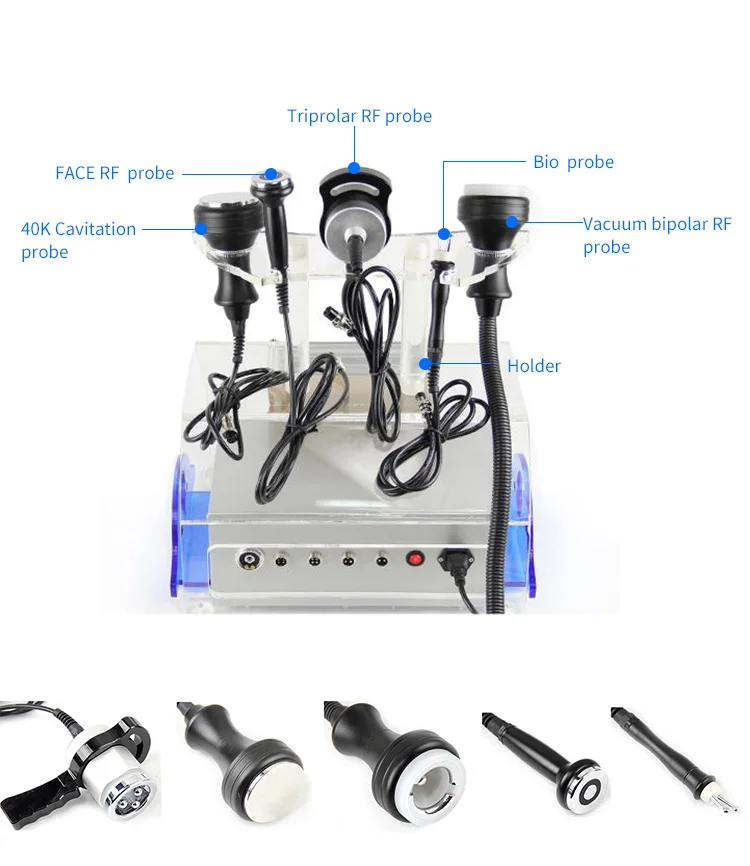 Triprolar RF probe

FACE RF probe

Bio probe

40K Cavitation probe

Vacuum bipolar RF probe

Holder