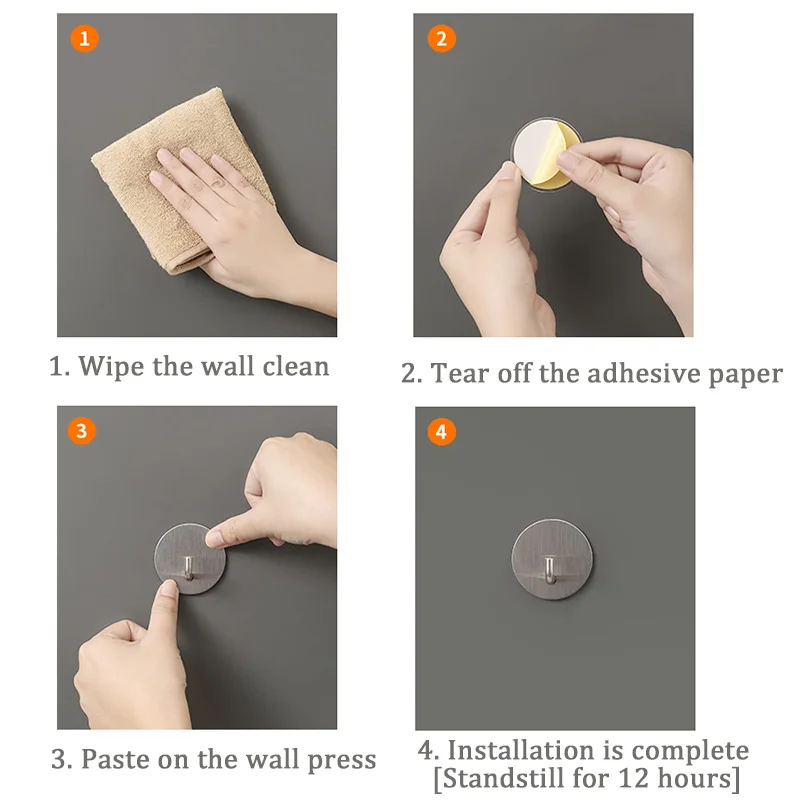 1

1. Wipe the wall clean

2

2. Tear off the adhesive paper

3

3. Paste on the wall press

4

4. Installation is complete [Standstill for 12 hours]