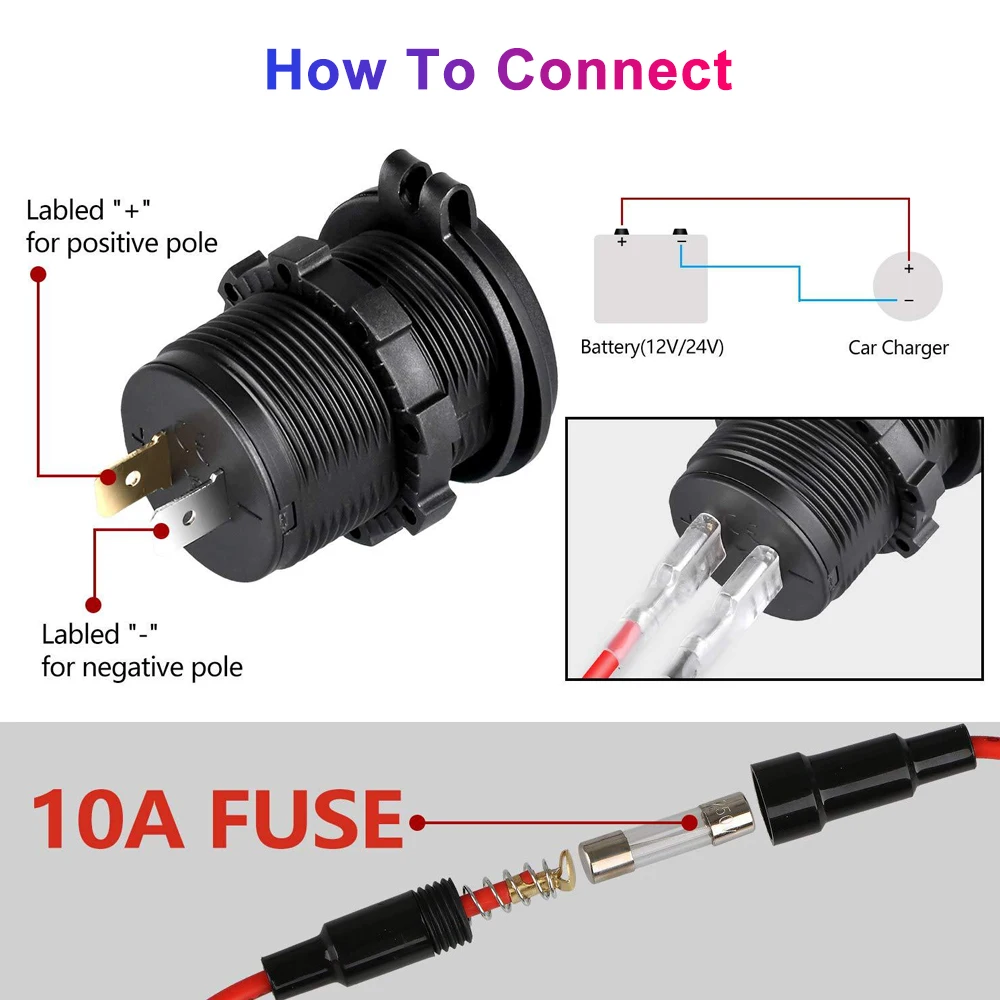 How To Connect

Labled "+"
for positive pole

Labled "-"
for negative pole

+ −

Battery(12V/24V)

+
−

Car Charger

10A FUSE