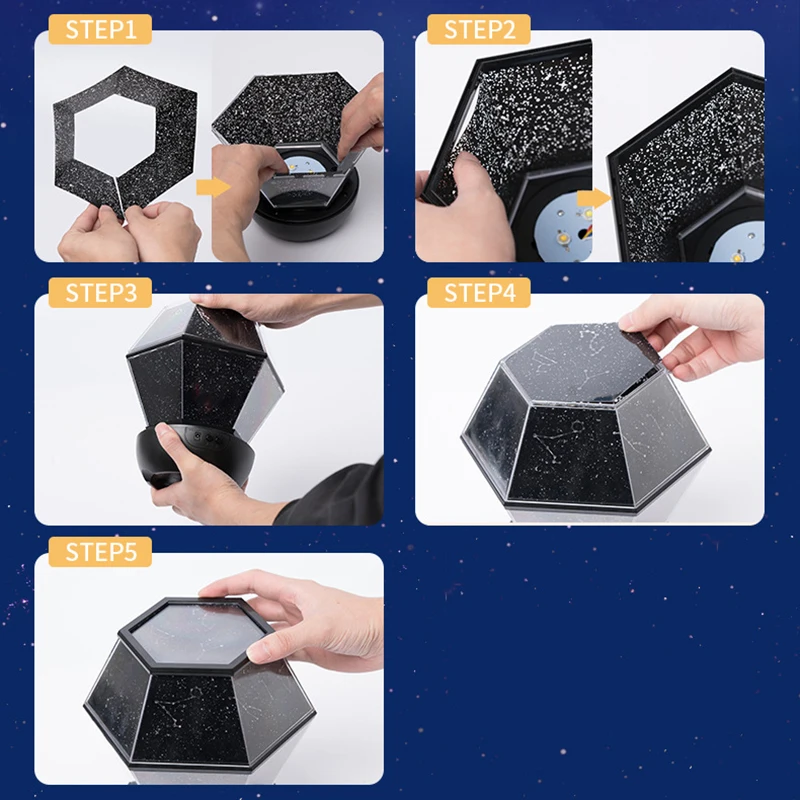 STEP1

STEP2

STEP3

STEP4

STEP5