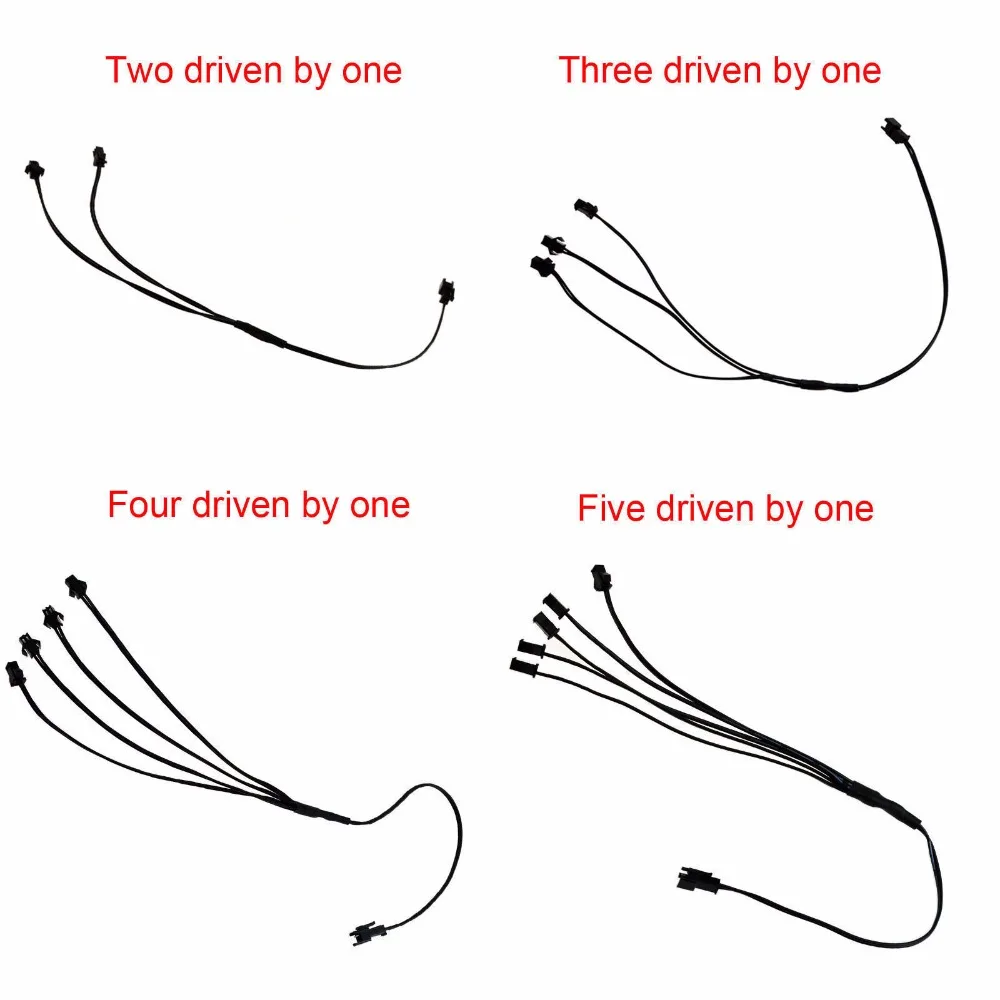 Two driven by one

Three driven by one

Four driven by one

Five driven by one