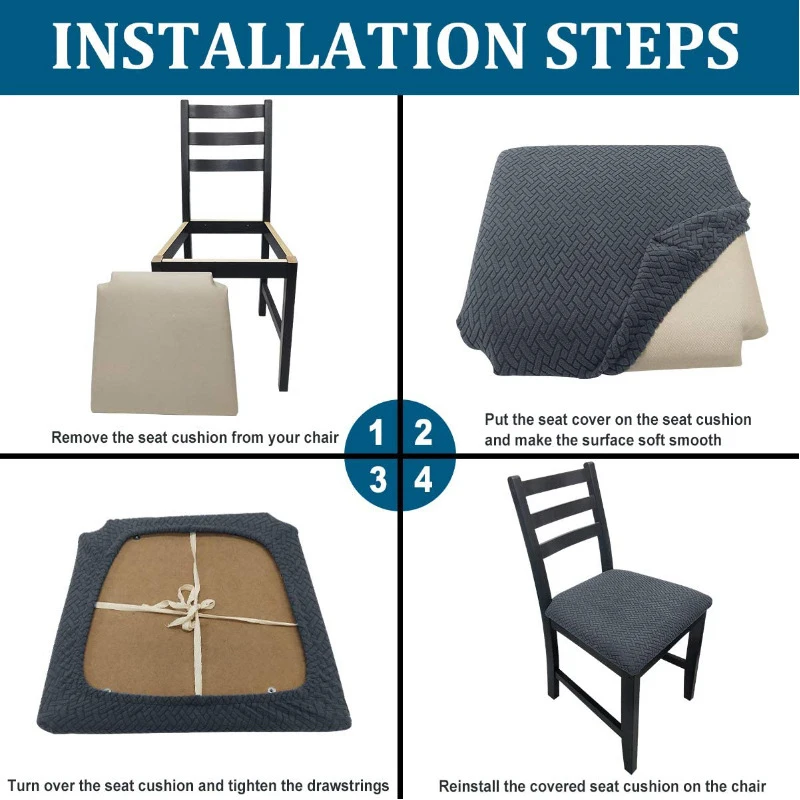 INSTALLATION STEPS

Remove the seat cushion from your chair

1 2

Put the seat cover on the seat cushion and make the surface soft smooth

3 4

Turn over the seat cushion and tighten the drawstrings

Reinstall the covered seat cushion on the chair