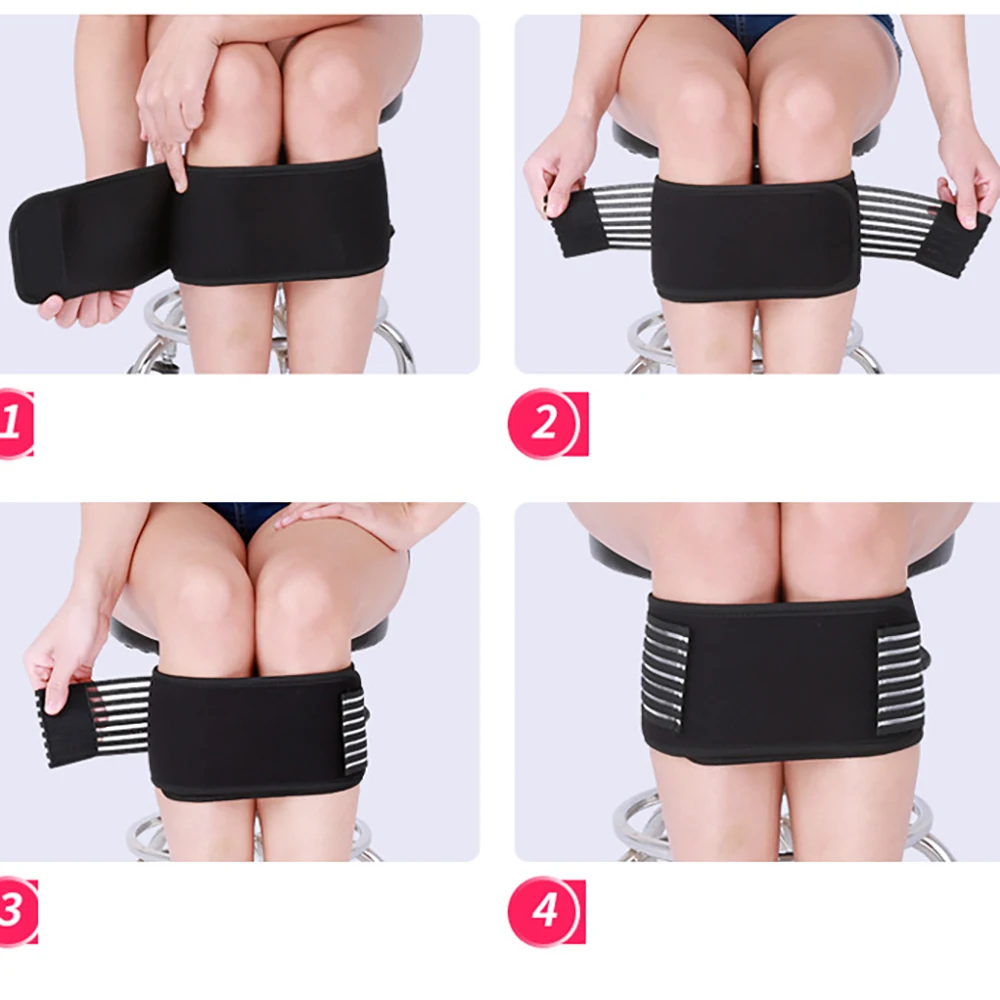 1

2

3

4