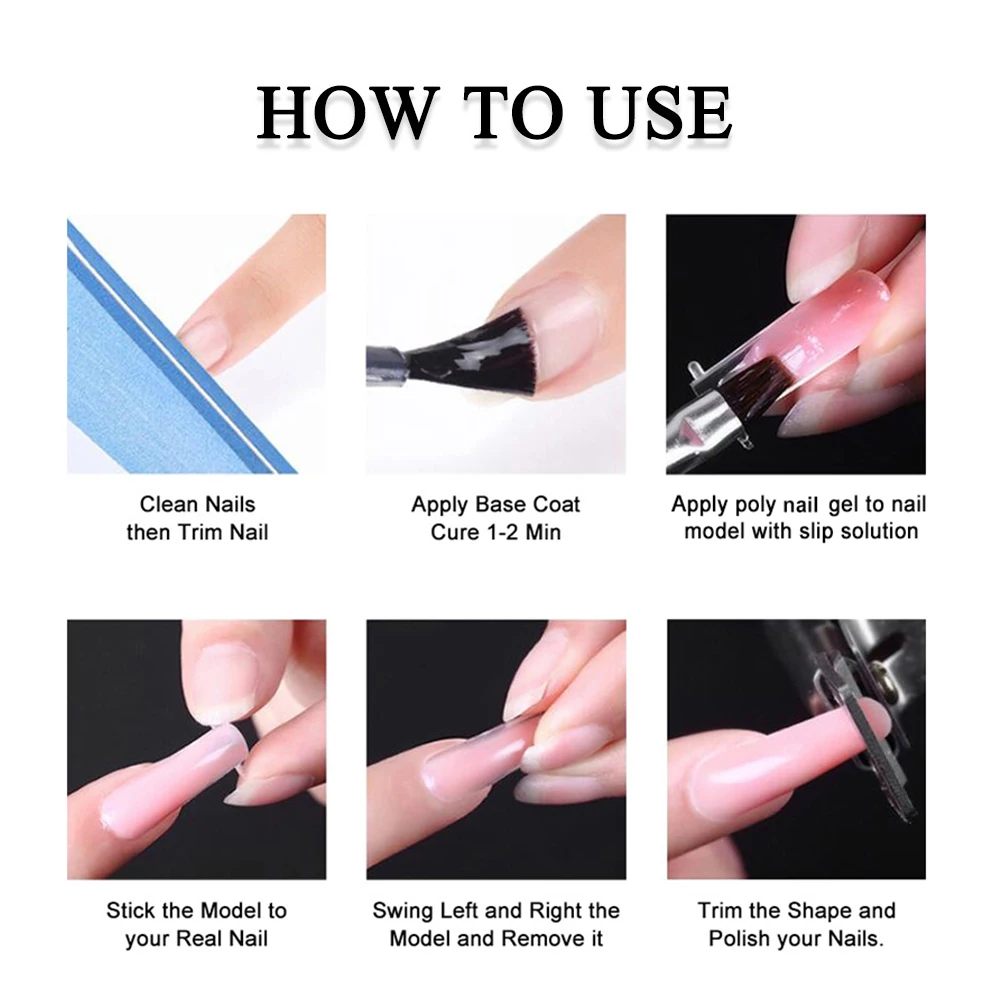 HOW TO USE

Clean Nails then Trim Nail

Apply Base Coat Cure 1-2 Min

Apply poly nail gel to nail model with slip solution

Stick the Model to your Real Nail

Swing Left and Right the Model and Remove it

Trim the Shape and Polish your Nails.