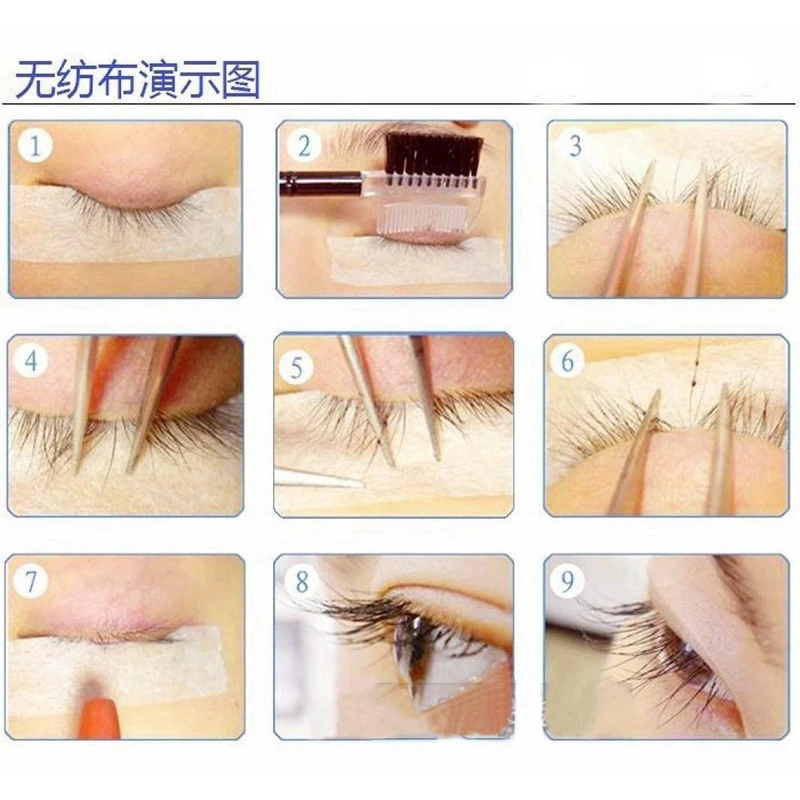 无纺布演示图

1

2

3

4

5

6

7

8

9