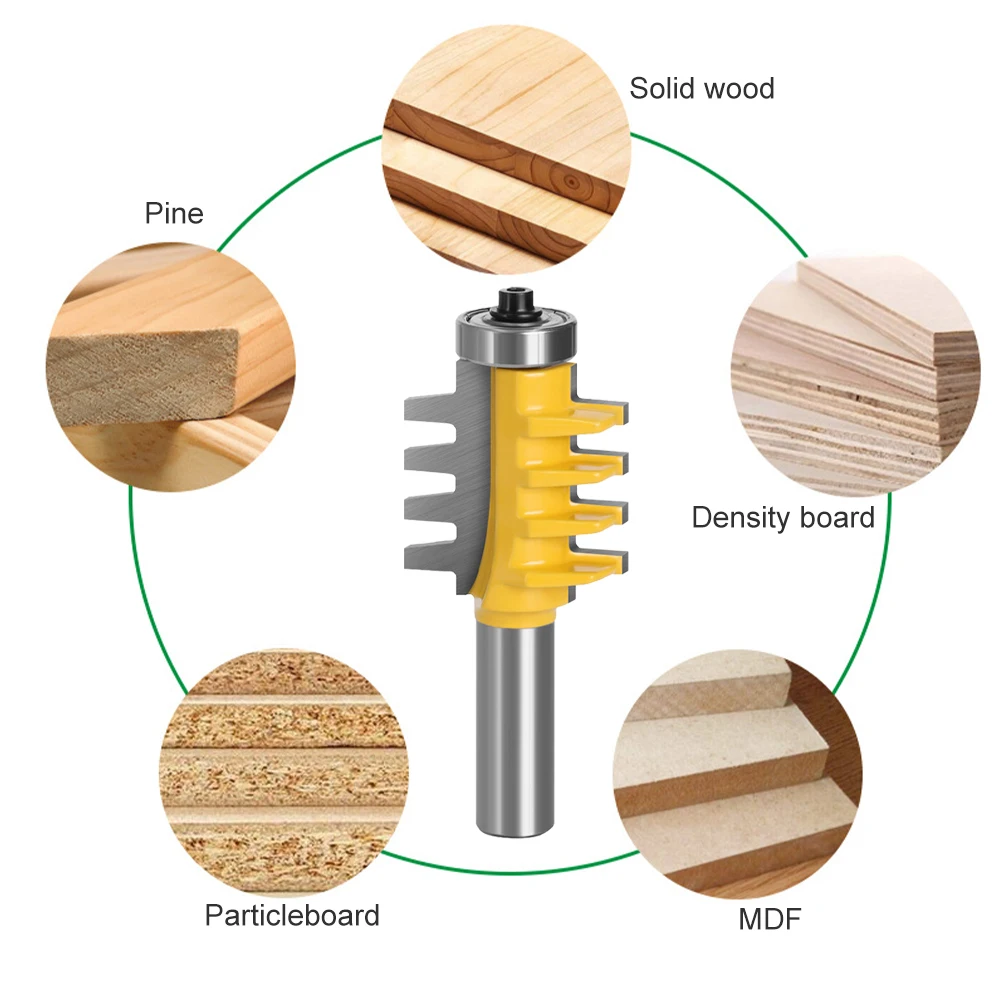 Solid wood

Pine

Density board

Particleboard

MDF