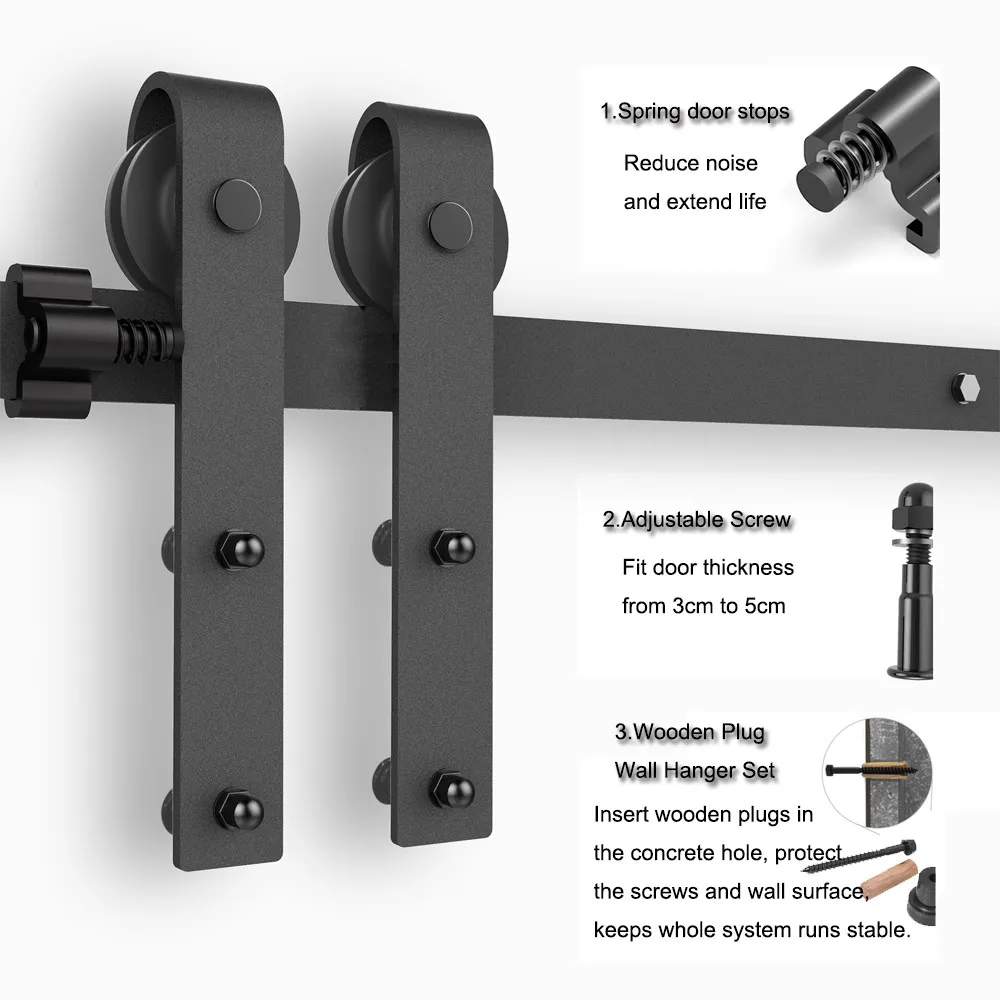 1.Spring door stops

Reduce noise and extend life

2.Adjustable Screw

Fit door thickness from 3cm to 5cm

3.Wooden Plug Wall Hanger Set

Insert wooden plugs in the concrete hole, protect the screws and wall surface, keeps whole system runs stable.