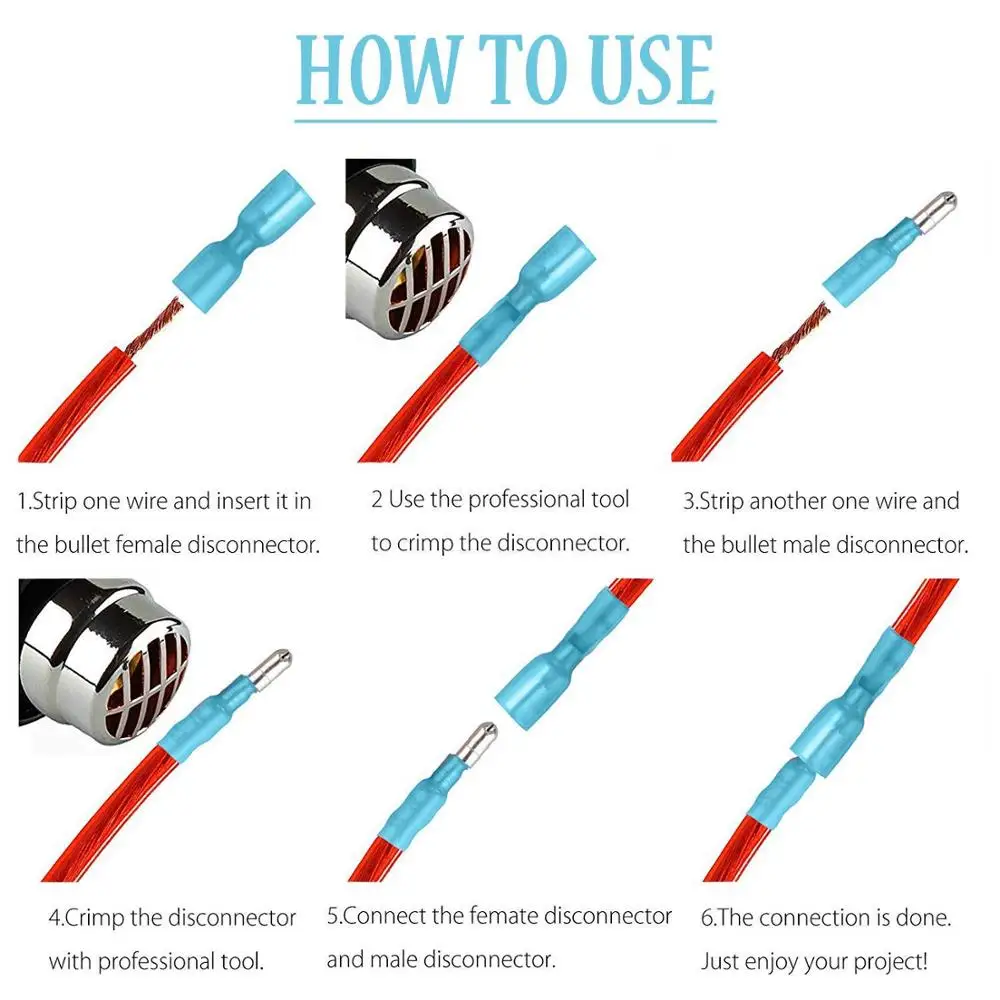 HOW TO USE

1.Strip one wire and insert it in the bullet female disconnector.

2 Use the professional tool to crimp the disconnector.

3.Strip another one wire and the bullet male disconnector.

4.Crimp the disconnector with professional tool.

5.Connect the femate disconnector and male disconnector.

6.The connection is done. Just enjoy your project!