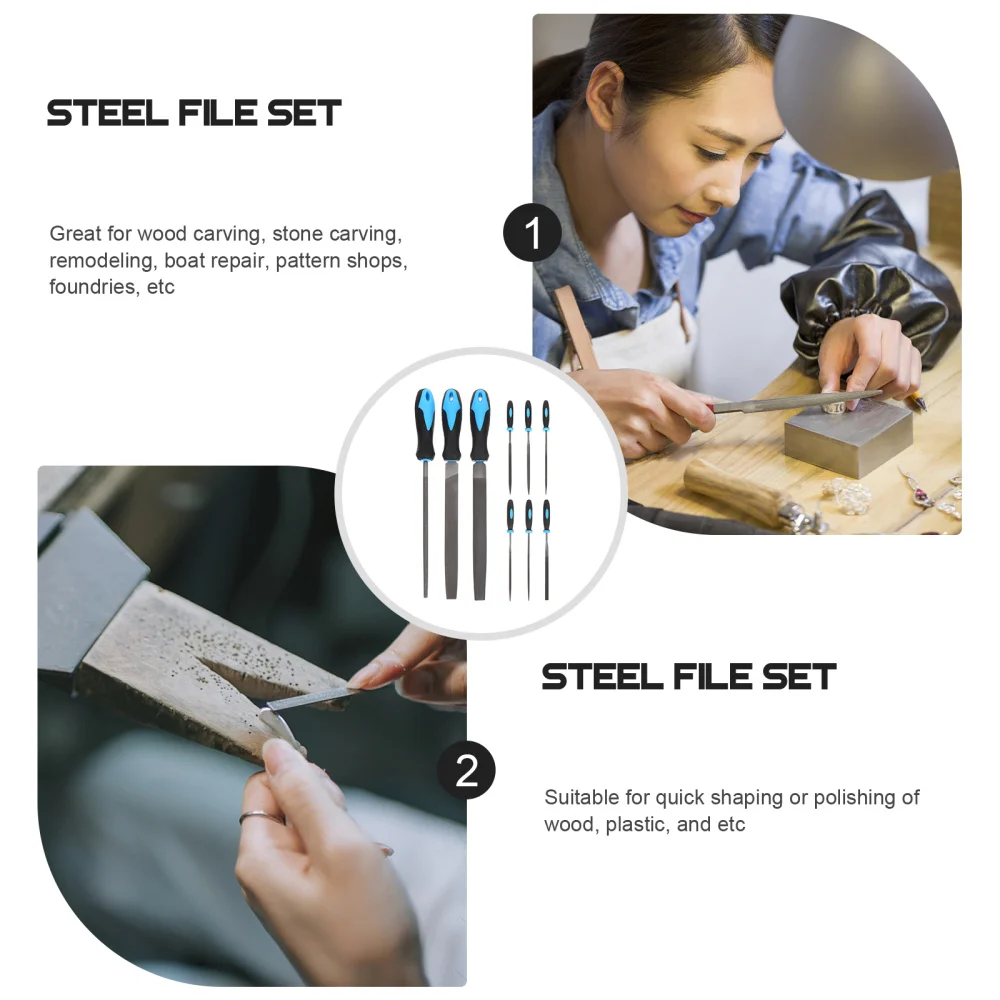 STEEL FILE SET

Great for wood carving, stone carving, remodeling, boat repair, pattern shops, foundries, etc

1

STEEL FILE SET

2

Suitable for quick shaping or polishing of wood, plastic, and etc