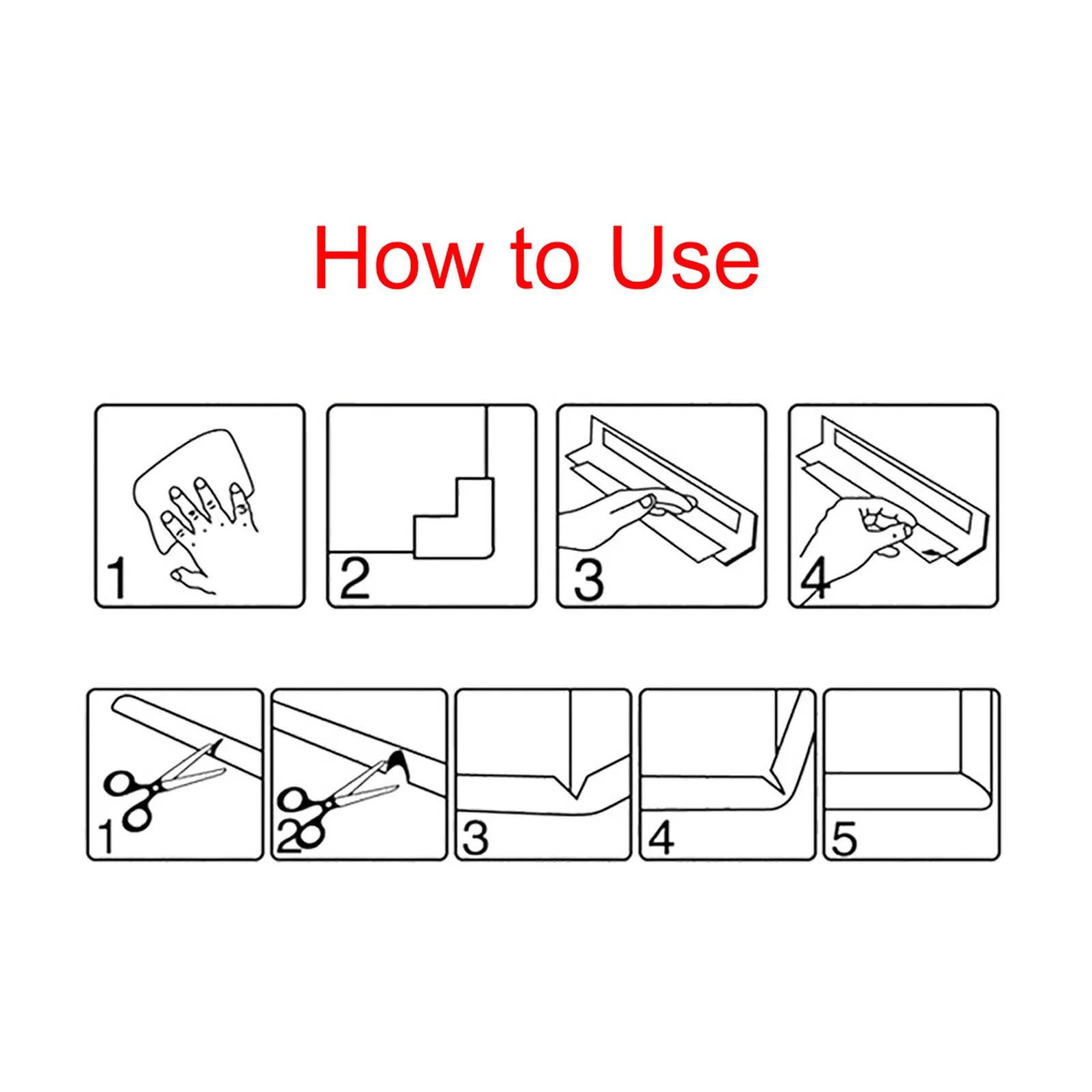 How to Use

1

2

3

4

1

2

3

4

5