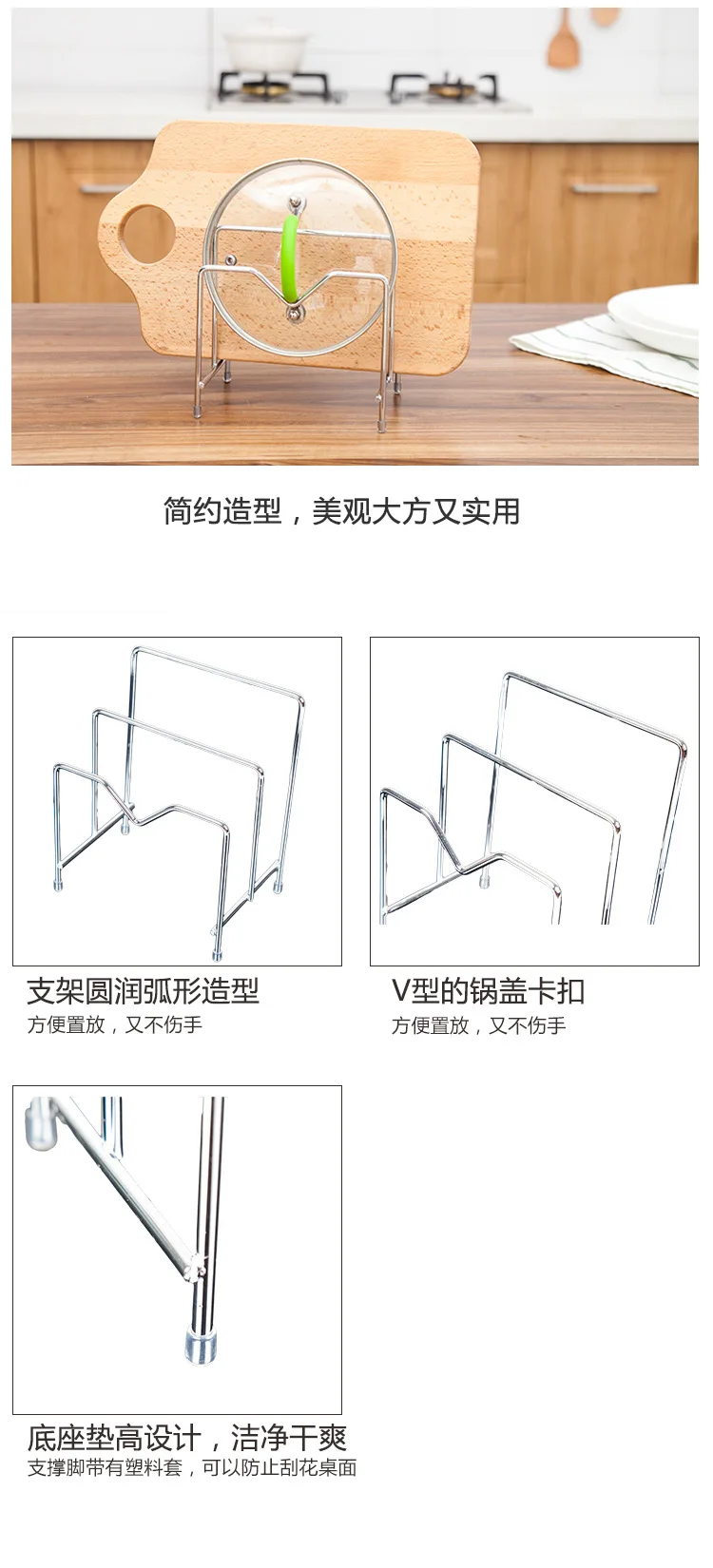 简约造型，美观大方又实用

支架圆润弧形造型
方便置放，又不伤手

V型的锅盖卡扣
方便置放，又不伤手

底座垫高设计，洁净干爽
支撑脚带有塑料套，可以防止刮花桌面