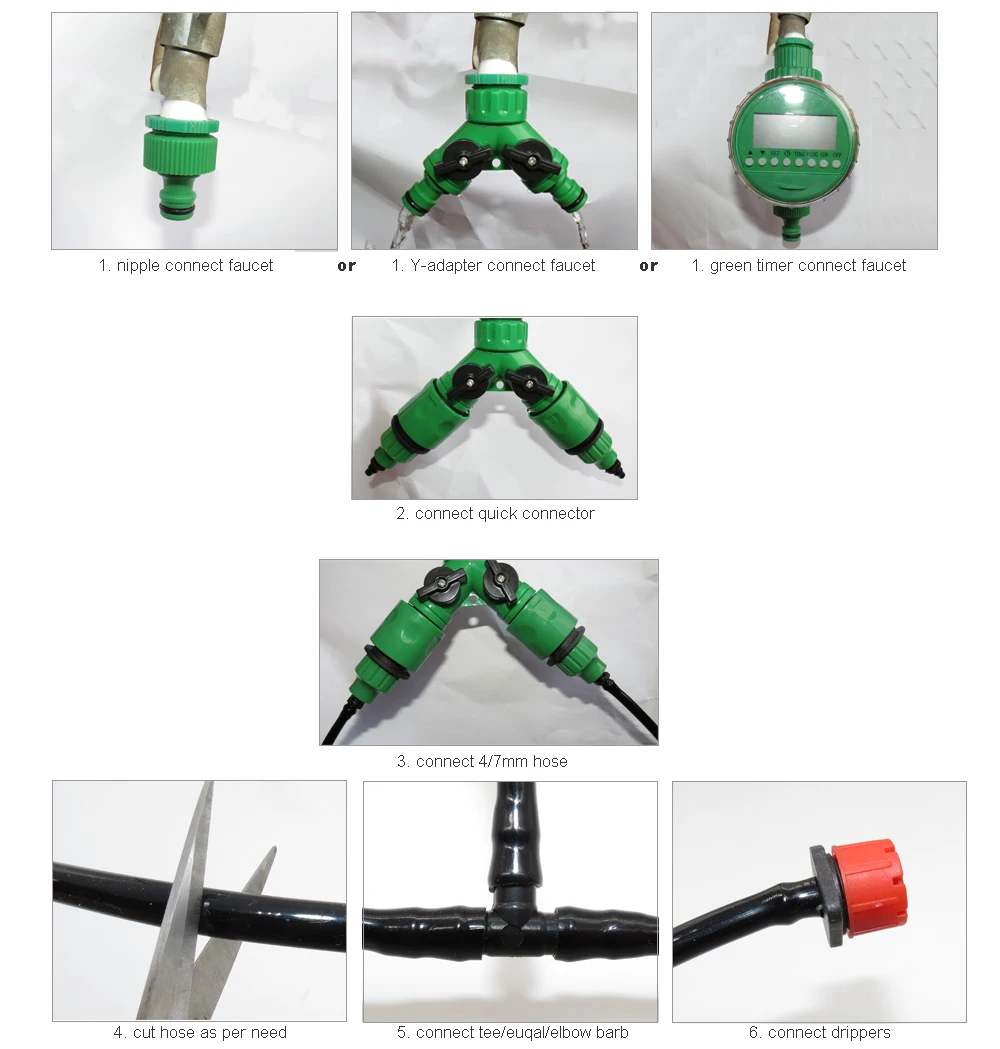 1. nipple connect faucet

or

1. Y-adapter connect faucet

or

1. green timer connect faucet

2. connect quick connector

3. connect 4/7mm hose

4. cut hose as per need

5. connect tee/euqal/elbow barb

6. connect drippers