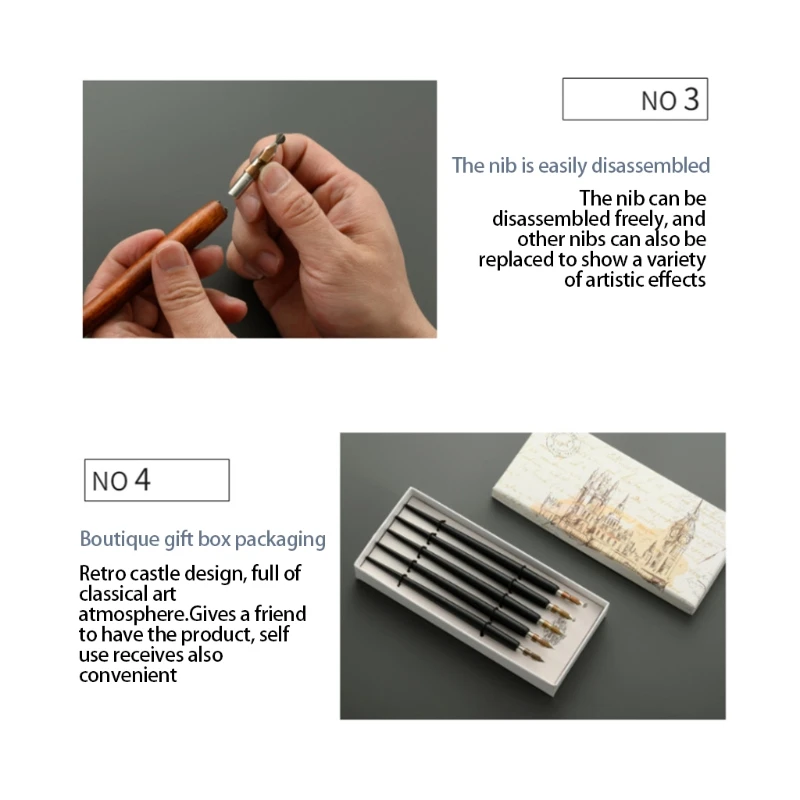 NO 3

The nib is easily disassembled

The nib can be disassembled freely, and other nibs can also be replaced to show a variety of artistic effects

NO 4

Boutique gift box packaging

Retro castle design, full of classical art atmosphere.Gives a friend to have the product, self use receives also convenient