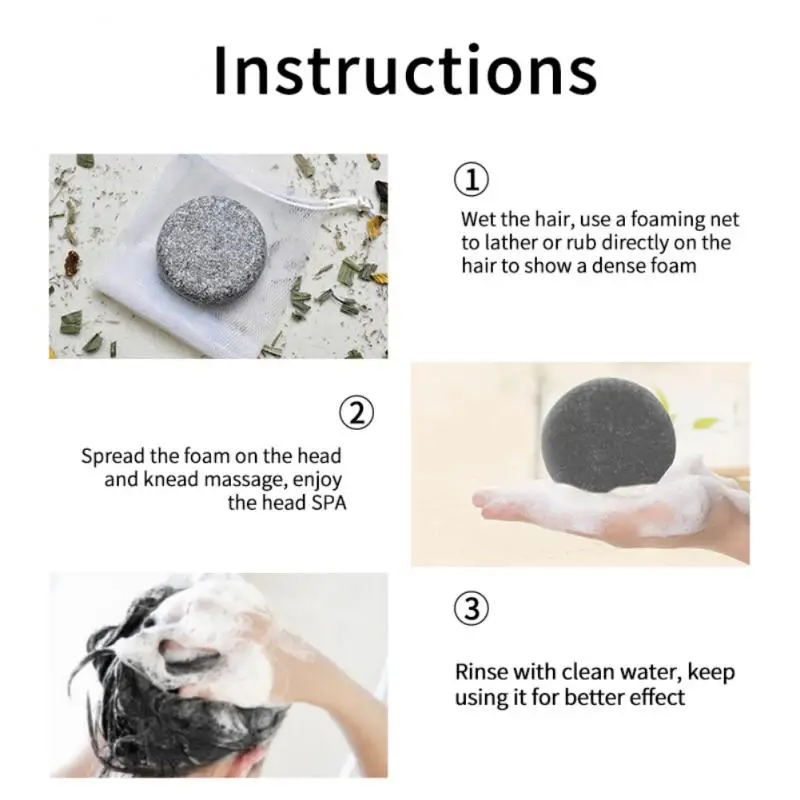 Instructions

①

Wet the hair, use a foaming net to lather or rub directly on the hair to show a dense foam

②

Spread the foam on the head and knead massage, enjoy the head SPA

③

Rinse with clean water, keep using it for better effect