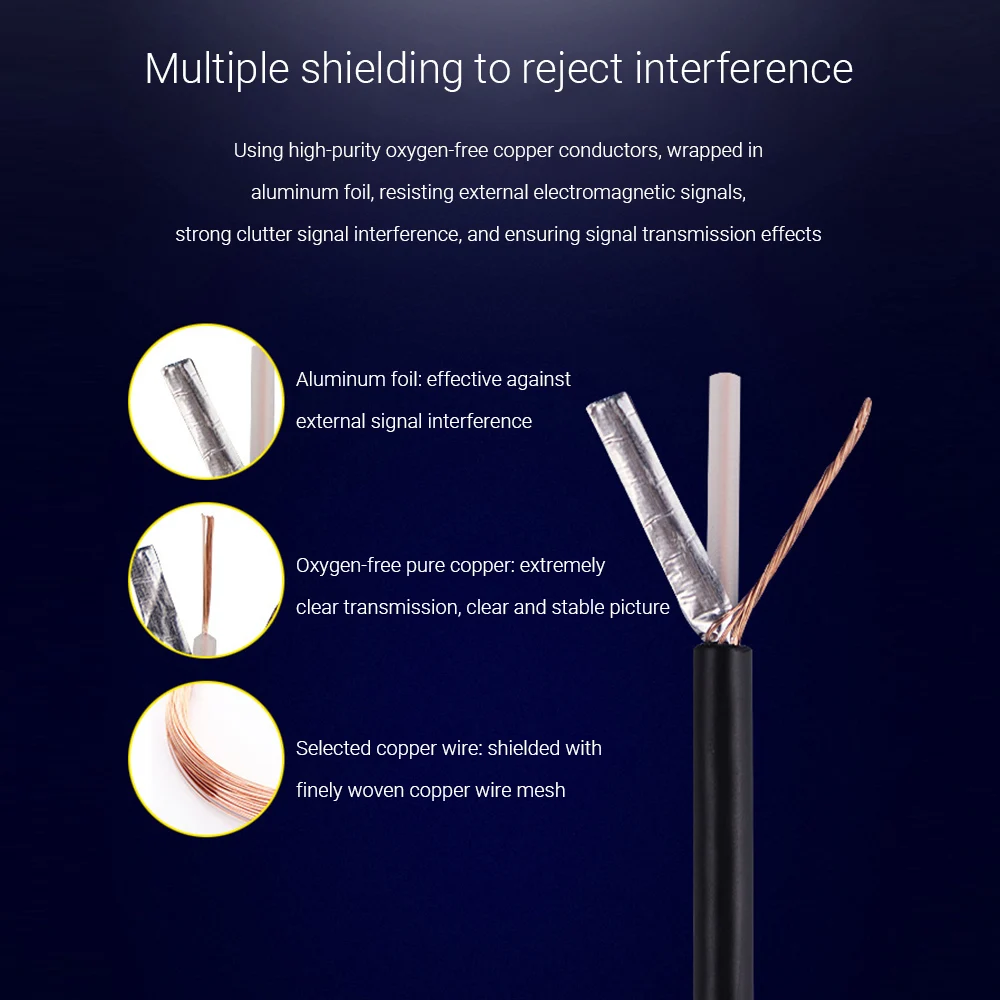 Multiple shielding to reject interference

Using high-purity oxygen-free copper conductors, wrapped in aluminum foil, resisting external electromagnetic signals, strong clutter signal interference, and ensuring signal transmission effects

Aluminum foil: effective against external signal interference

Oxygen-free pure copper: extremely clear transmission, clear and stable picture

Selected copper wire: shielded with finely woven copper wire mesh