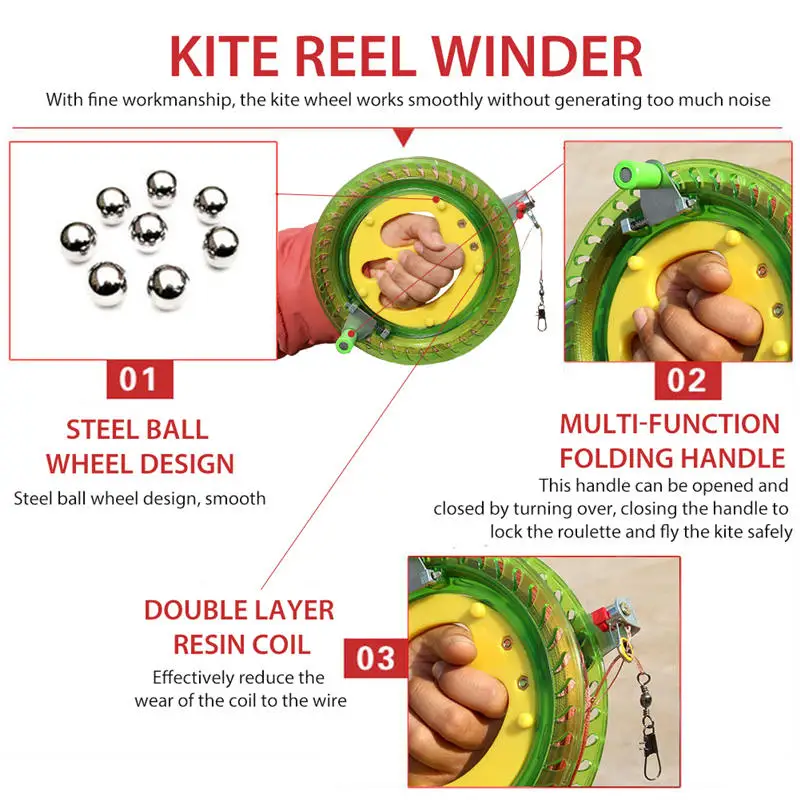 KITE REEL WINDER

With fine workmanship, the kite wheel works smoothly without generating too much noise

01

STEEL BALL WHEEL DESIGN

Steel ball wheel design, smooth

02

MULTI-FUNCTION FOLDING HANDLE

This handle can be opened and closed by turning over, closing the handle to lock the roulette and fly the kite safely

DOUBLE LAYER RESIN COIL

Effectively reduce the wear of the coil to the wire

03