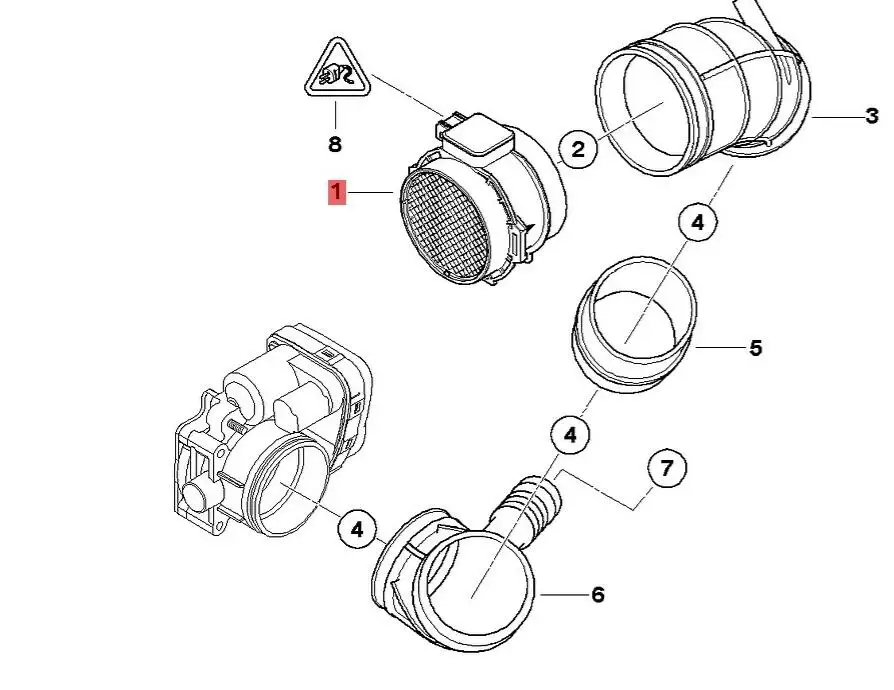 8
1
2
3
4
5
4
7
4
6