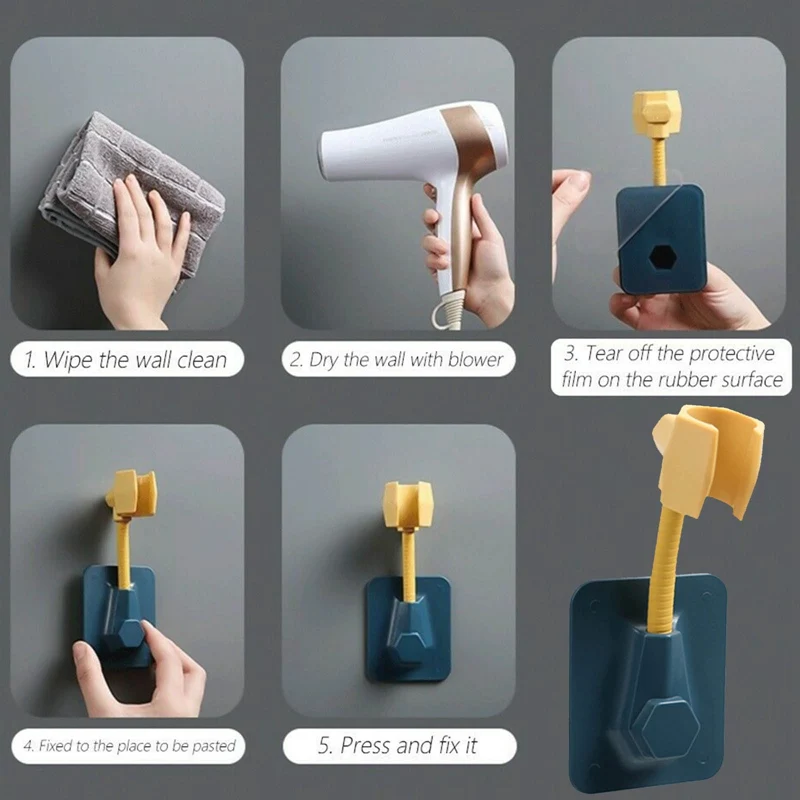 1. Wipe the wall clean

2. Dry the wall with blower

3. Tear off the protective film on the rubber surface

4. Fixed to the place to be pasted

5. Press and fix it