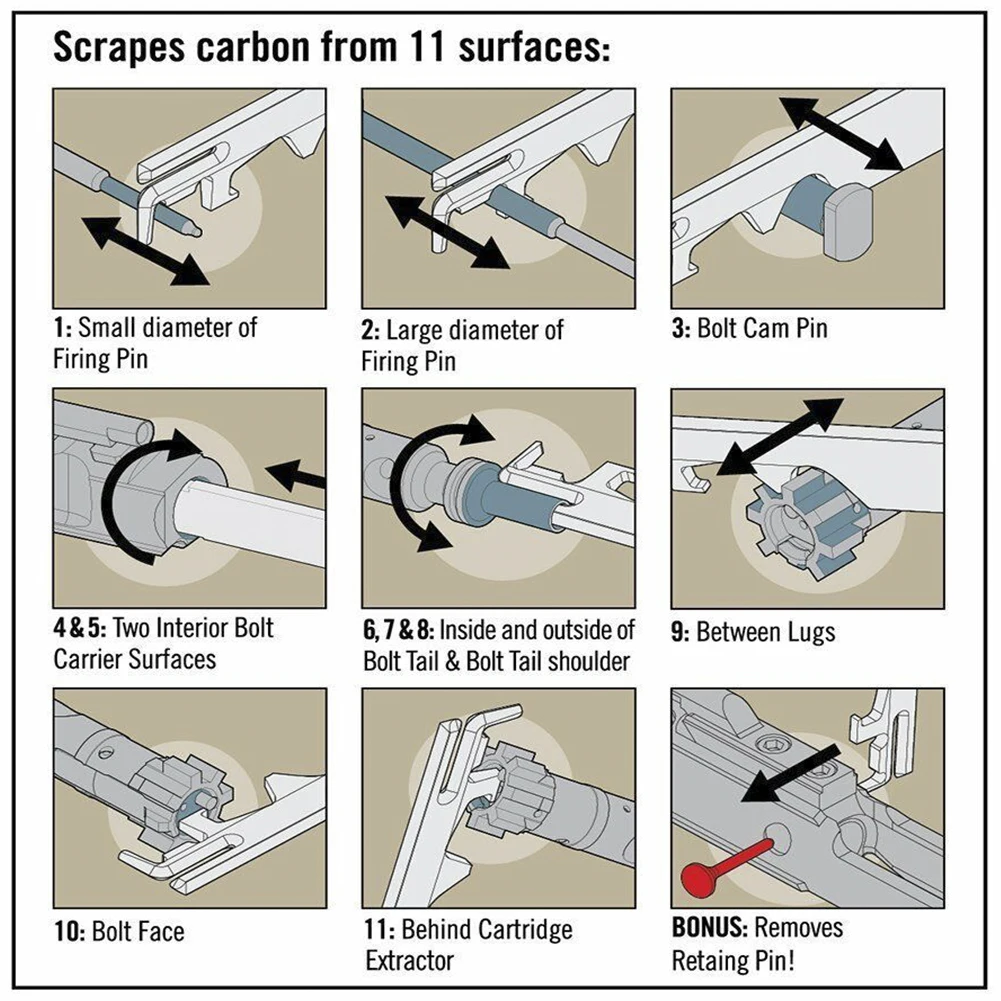 Scrapes carbon from 11 surfaces:

1: Small diameter of Firing Pin

2: Large diameter of Firing Pin

3: Bolt Cam Pin

4 & 5: Two Interior Bolt Carrier Surfaces

6, 7 & 8: Inside and outside of Bolt Tail & Bolt Tail shoulder

9: Between Lugs

10: Bolt Face

11: Behind Cartridge Extractor

BONUS: Removes Retaing Pin!