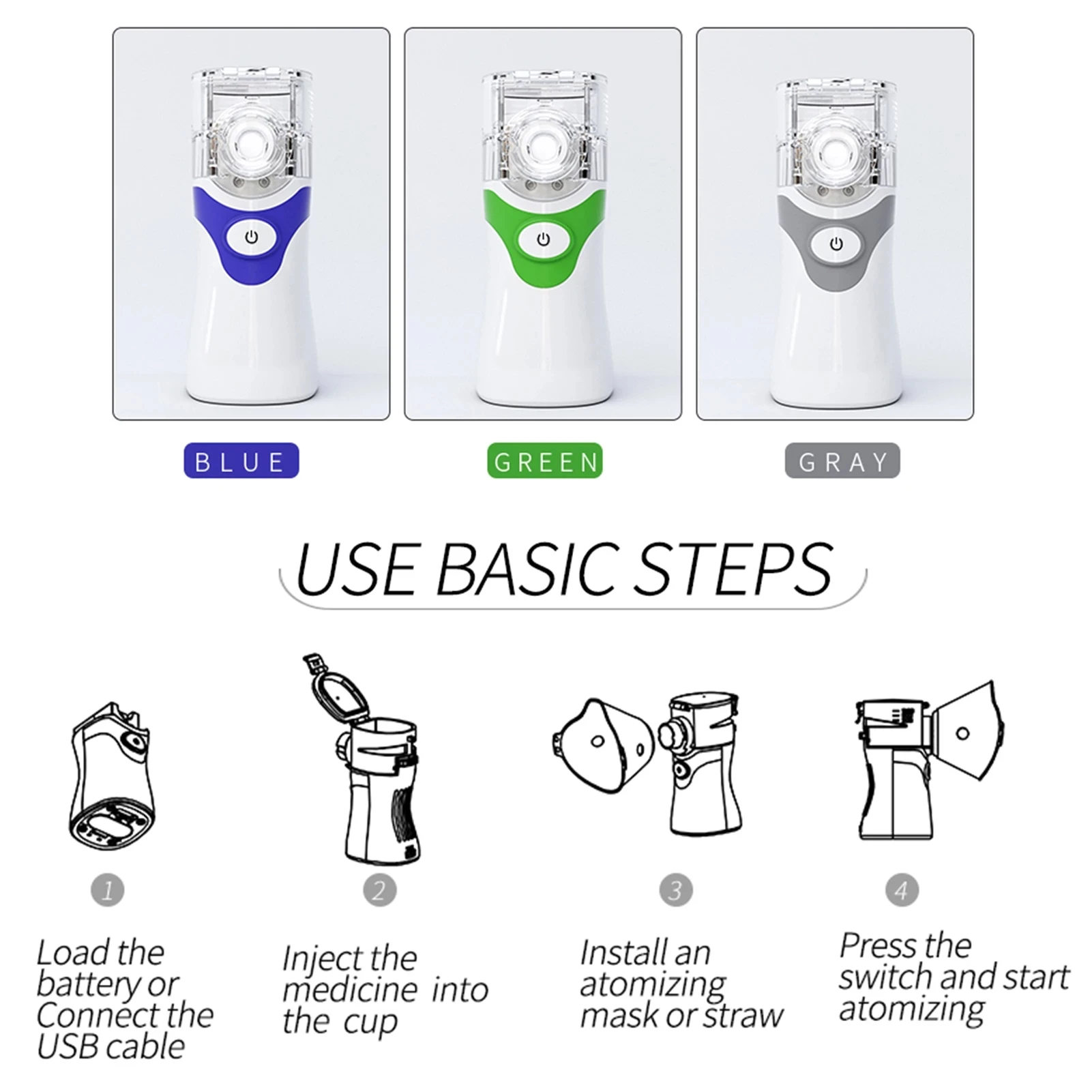 BLUE

GREEN

GRAY

USE BASIC STEPS

1

Load the battery or Connect the USB cable

2

Inject the medicine into the cup

3

Install an atomizing mask or straw

4

Press the switch and start atomizing