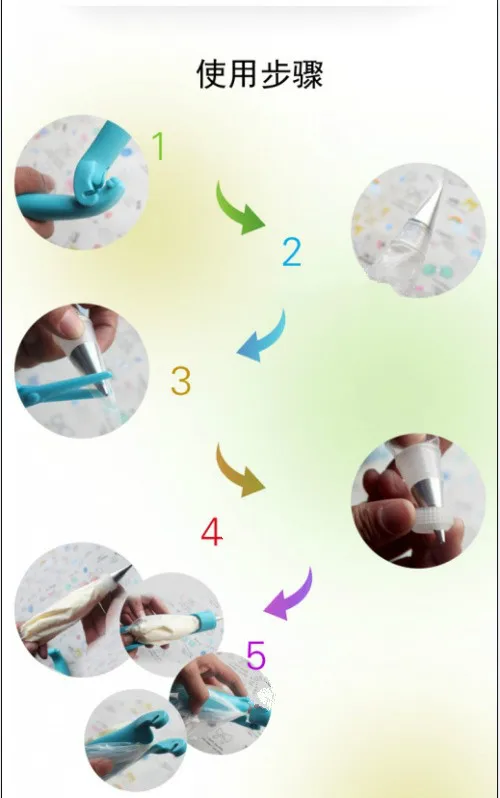 使用步骤

1

2

3

4

5