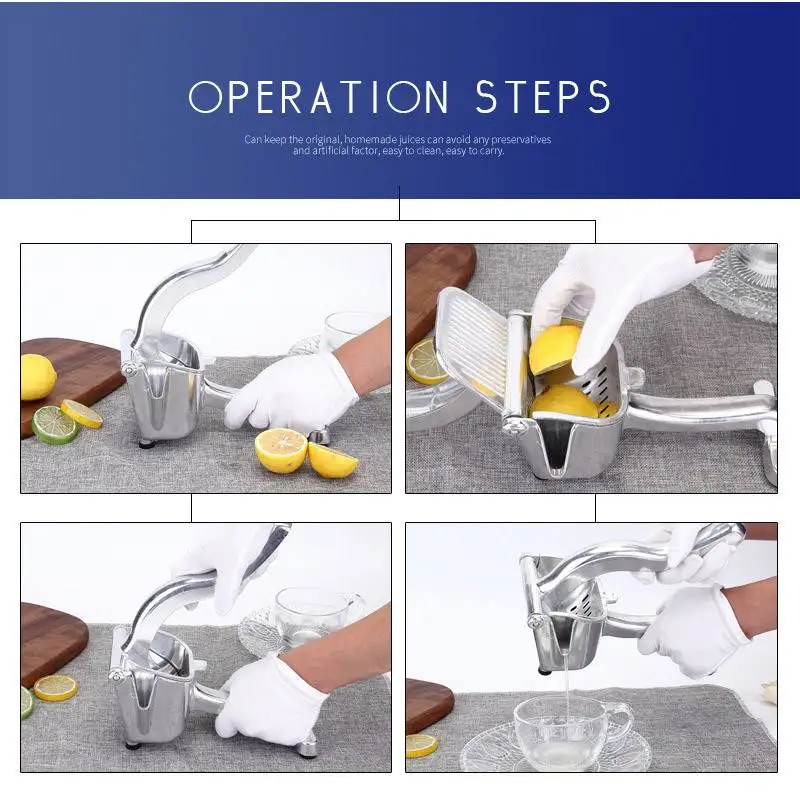 OPERATION STEPS

Can keep the original, homemade juices can avoid any preservatives and artificial factor, easy to clean, easy to carry.