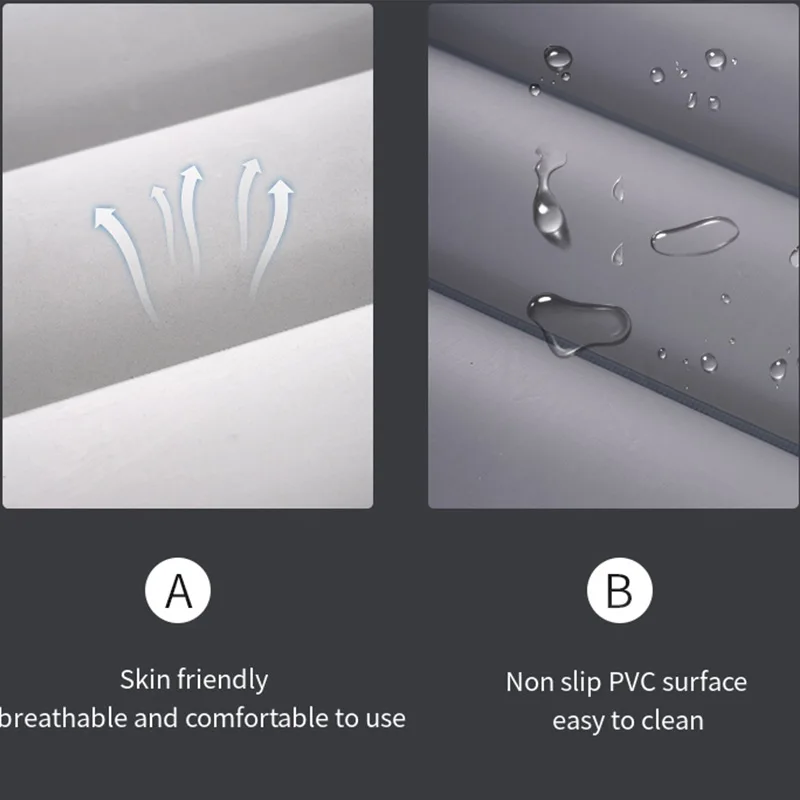 A

Skin friendly
breathable and comfortable to use

B

Non slip PVC surface
easy to clean