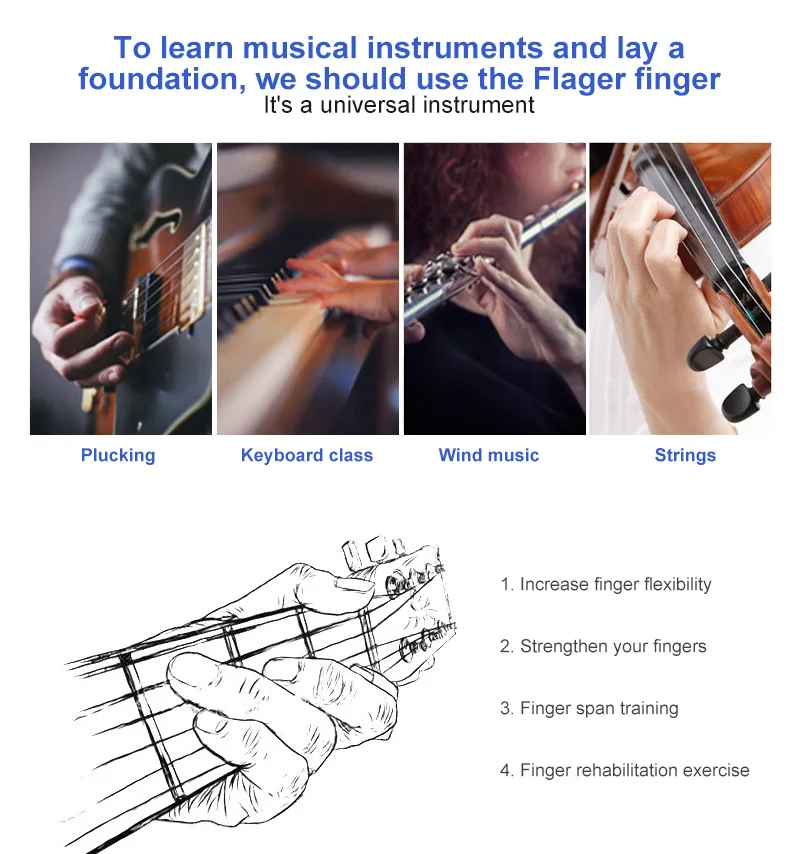 To learn musical instruments and lay a foundation, we should use the Flager finger
It's a universal instrument

Plucking

Keyboard class

Wind music

Strings

1. Increase finger flexibility

2. Strengthen your fingers

3. Finger span training

4. Finger rehabilitation exercise